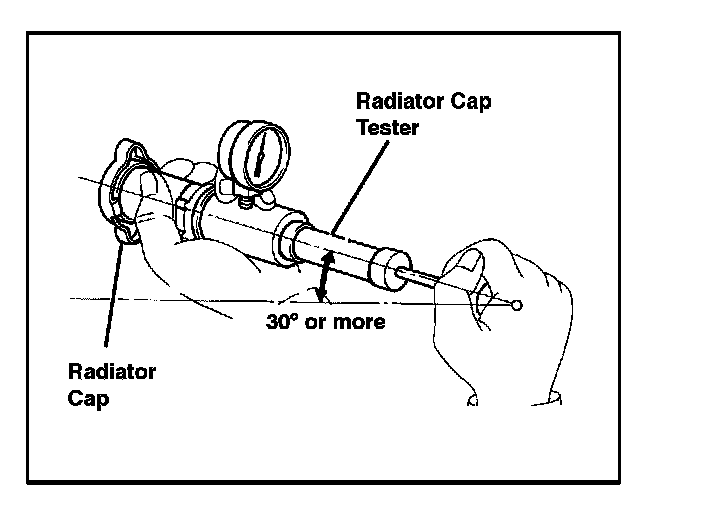 Radiator Cap
Tester

30° or more

Radiator
Cap