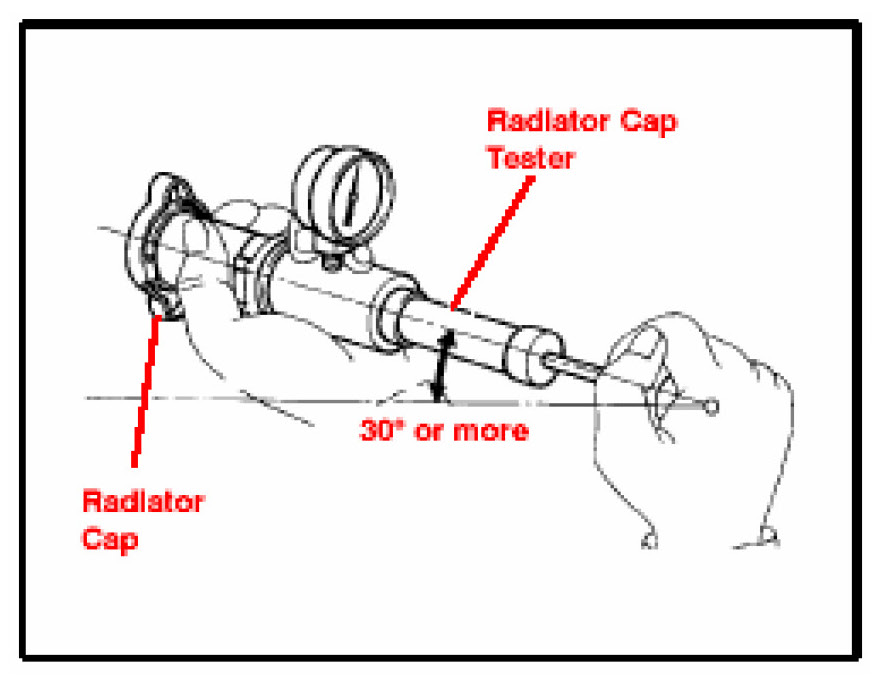 Radiator Cap Tester

30° or more

Radiator Cap