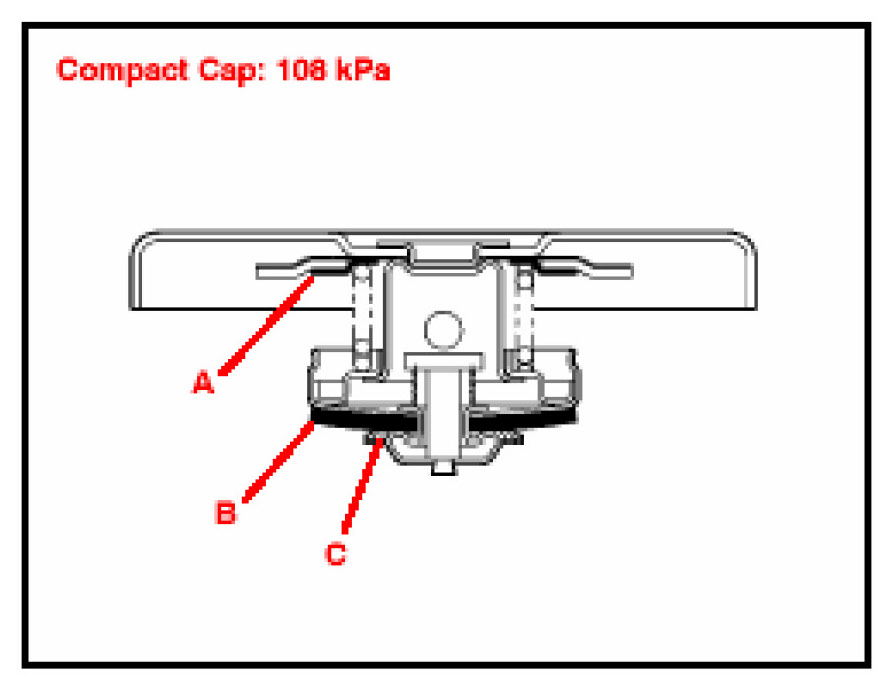 Compact Cap: 108 kPa

A

B

C