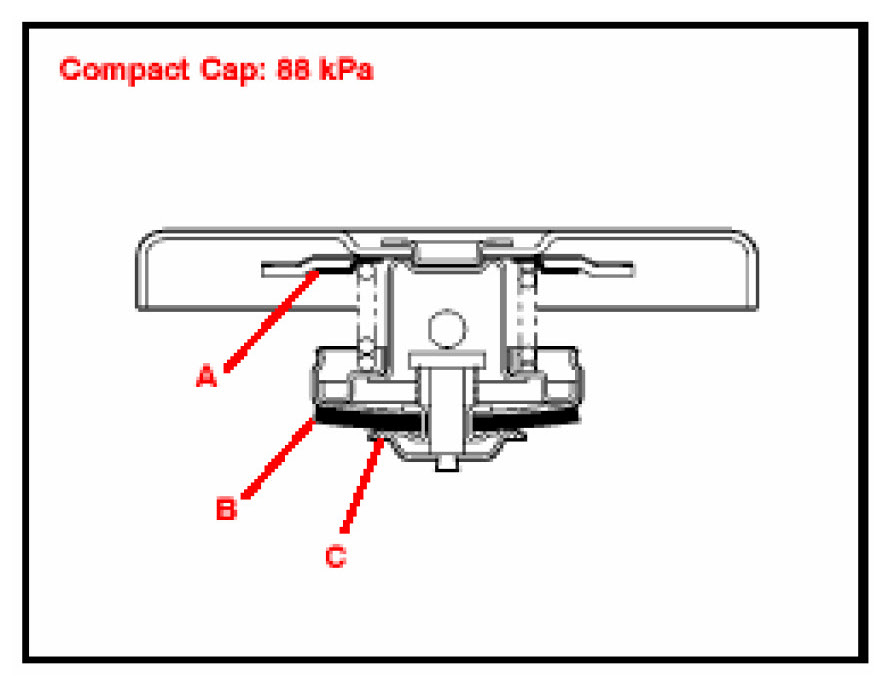 Compact Cap: 88 kPa

A

B

C