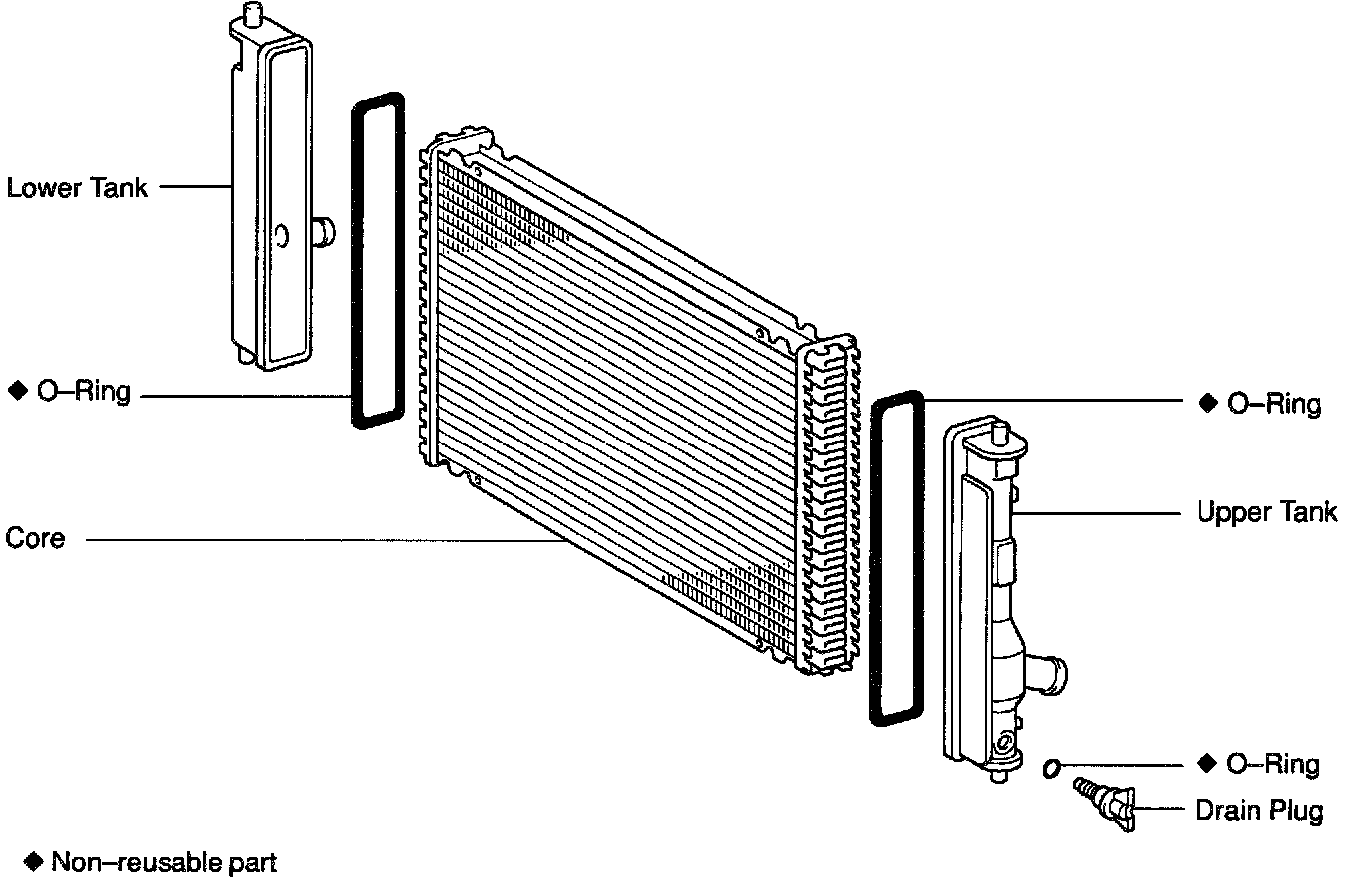 Lower Tank

◆ O–Ring

Core

◆ O–Ring

Upper Tank

◆ O–Ring

Drain Plug

◆ Non–reusable part