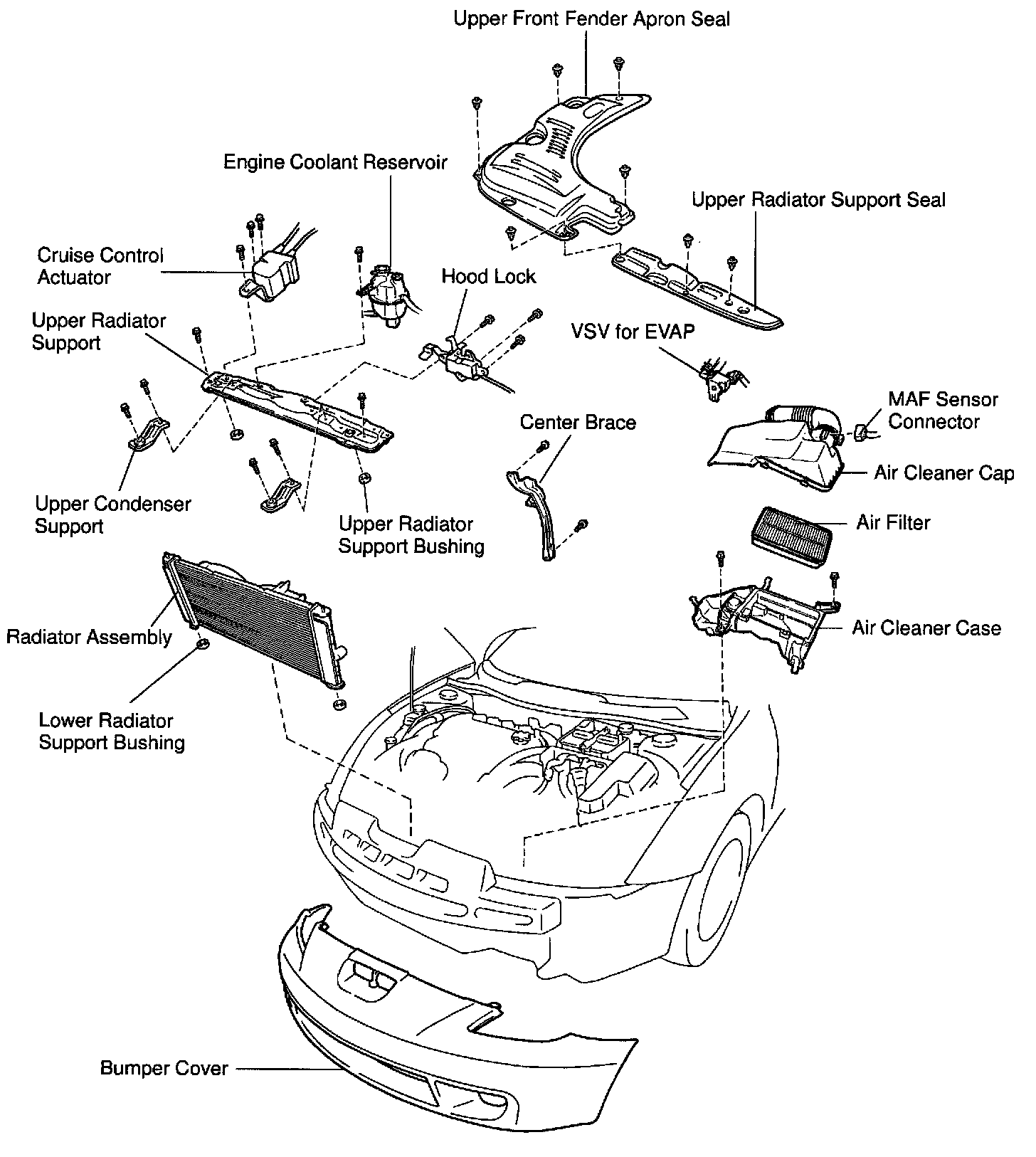 Upper Front Fender Apron Seal

Engine Coolant Reservoir

Upper Radiator Support Seal

Cruise Control Actuator

Hood Lock

Upper Radiator Support

VSV for EVAP

MAF Sensor Connector

Center Brace

Air Cleaner Cap

Upper Condenser Support

Upper Radiator Support Bushing

Air Filter

Radiator Assembly

Air Cleaner Case

Lower Radiator Support Bushing

Bumper Cover