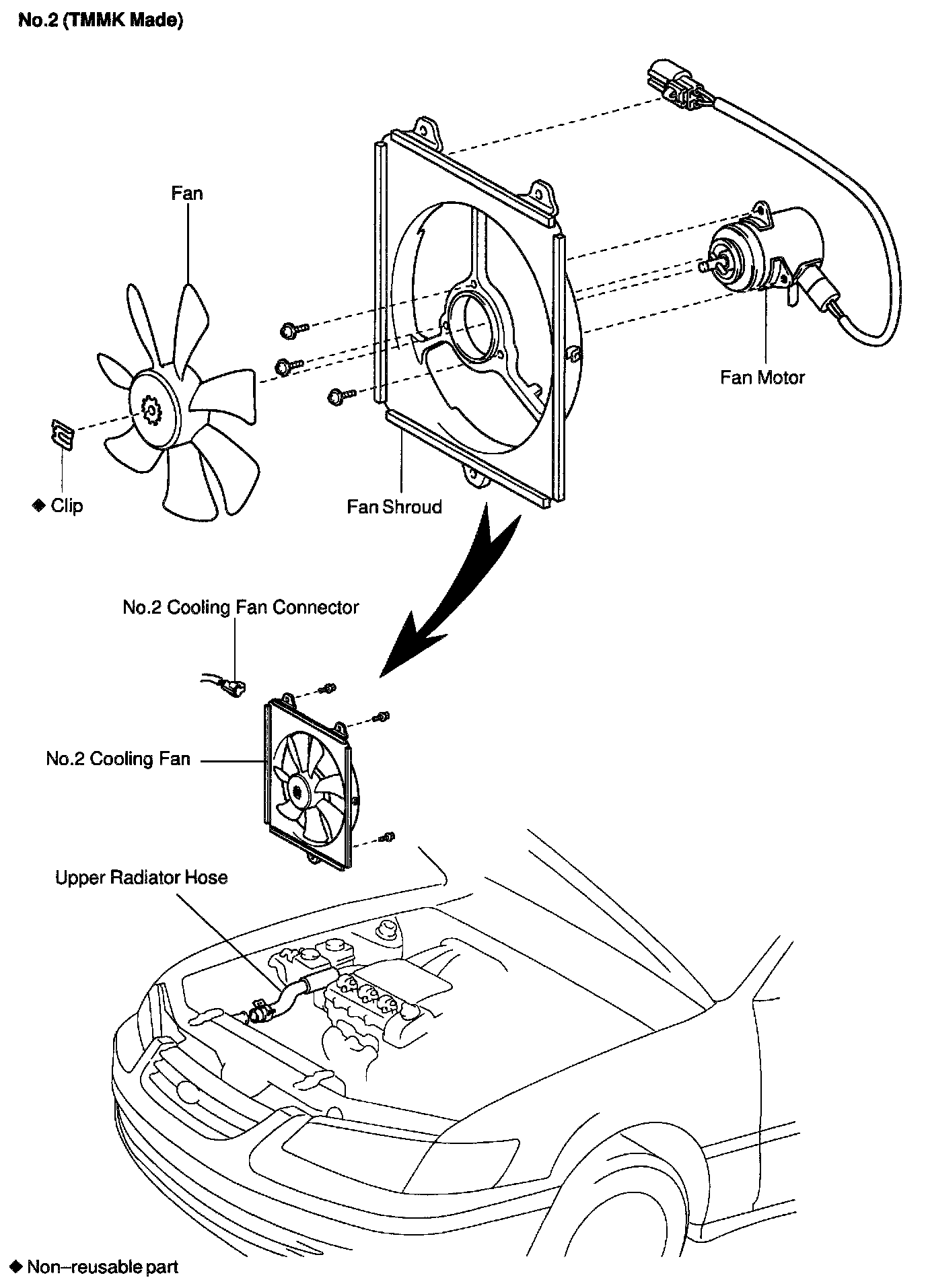 No.2 (TMMK Made)

Fan

Fan Motor

◆ Clip

Fan Shroud

No.2 Cooling Fan Connector

No.2 Cooling Fan

Upper Radiator Hose

◆ Non–reusable part