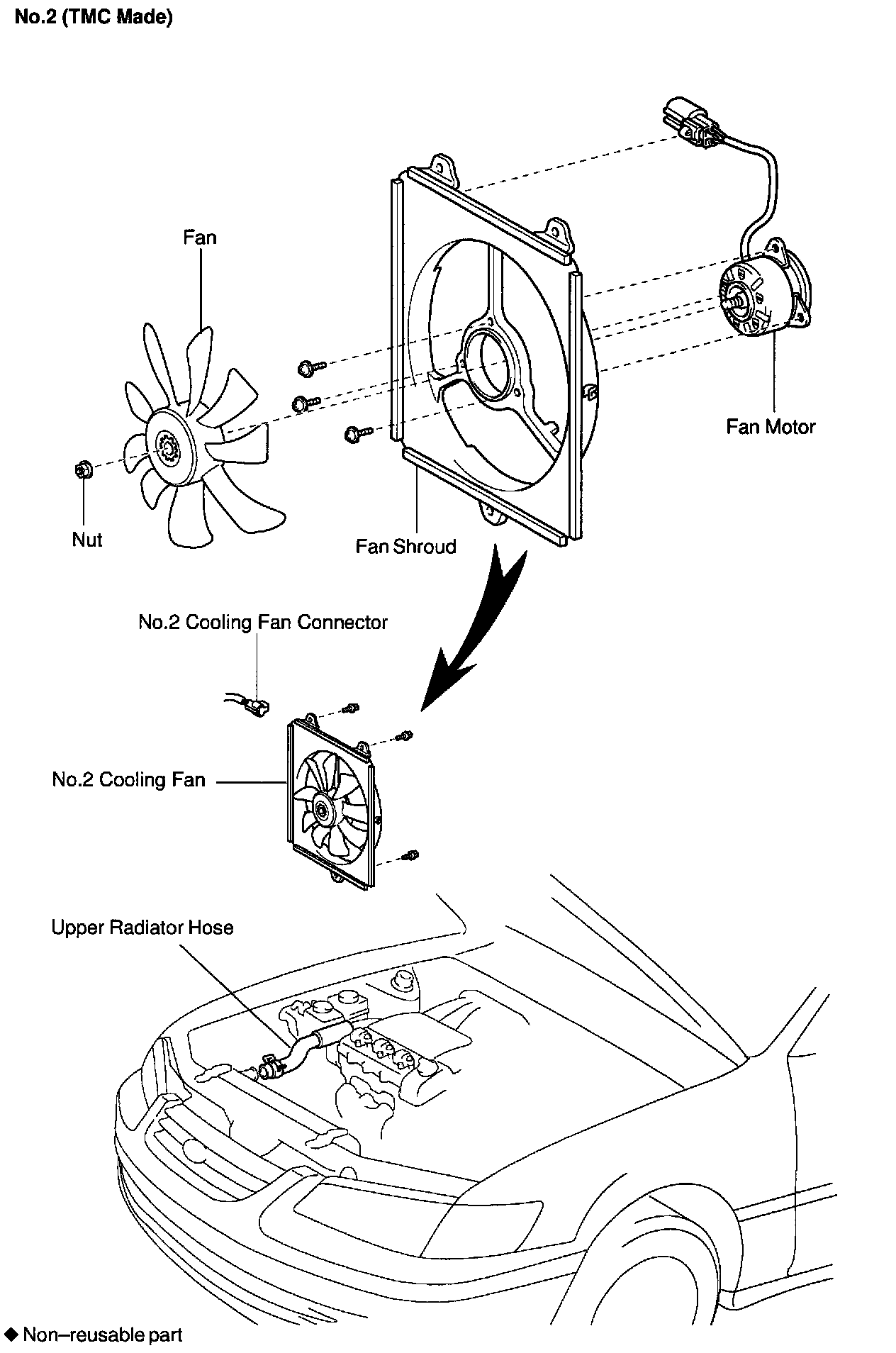 No.2 (TMC Made)

Fan

Fan Motor

Nut

Fan Shroud

No.2 Cooling Fan Connector

No.2 Cooling Fan

Upper Radiator Hose

◆ Non–reusable part