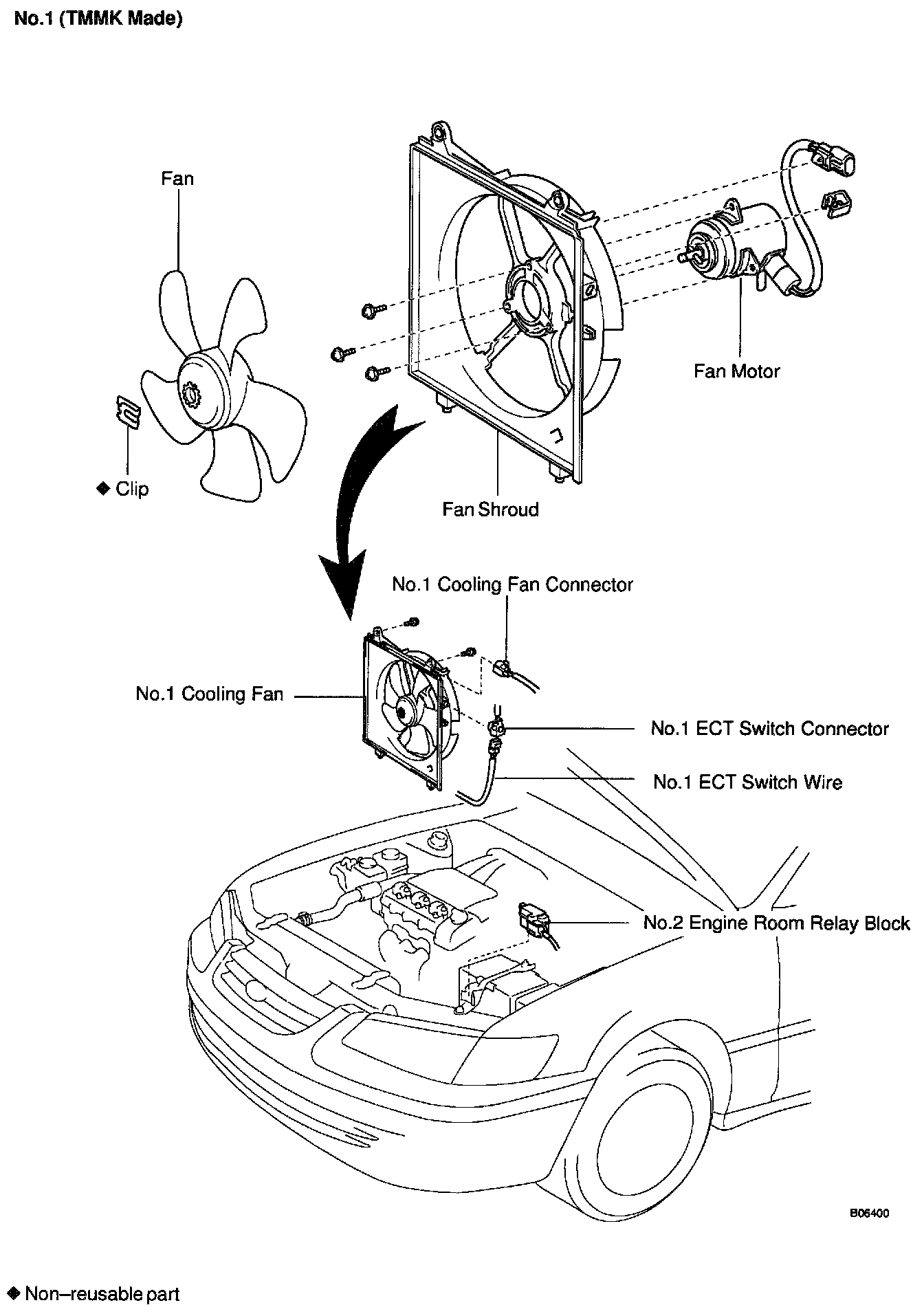 No.1 (TMMK Made)

Fan

Fan Motor

◆ Clip

Fan Shroud

No.1 Cooling Fan Connector

No.1 Cooling Fan

No.1 ECT Switch Connector

No.1 ECT Switch Wire

No.2 Engine Room Relay Block

B06400

◆ Non–reusable part