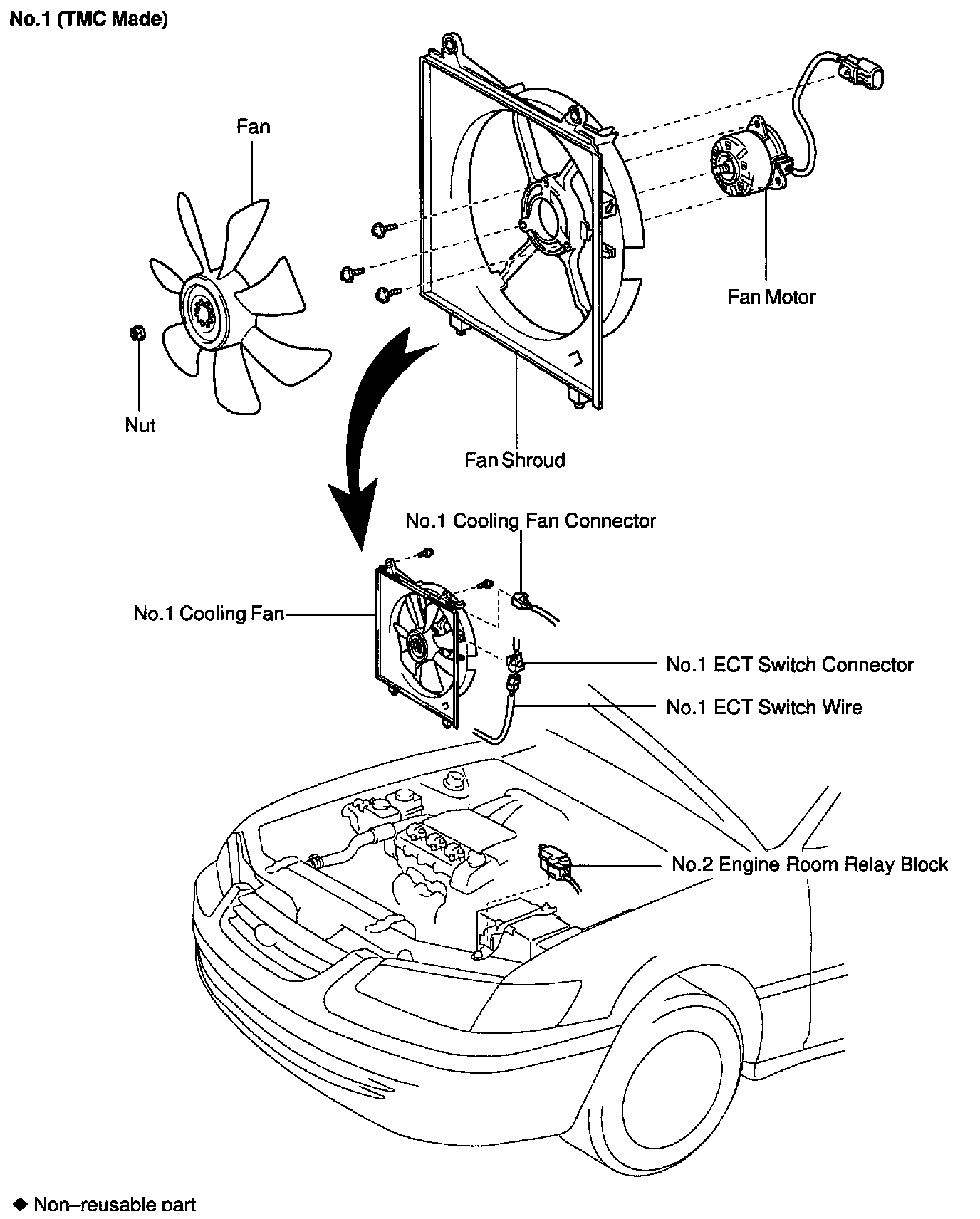 No.1 (TMC Made)

Fan

Fan Motor

Nut

Fan Shroud

No.1 Cooling Fan Connector

No.1 Cooling Fan

No.1 ECT Switch Connector

No.1 ECT Switch Wire

No.2 Engine Room Relay Block

◆ Non–reusable part