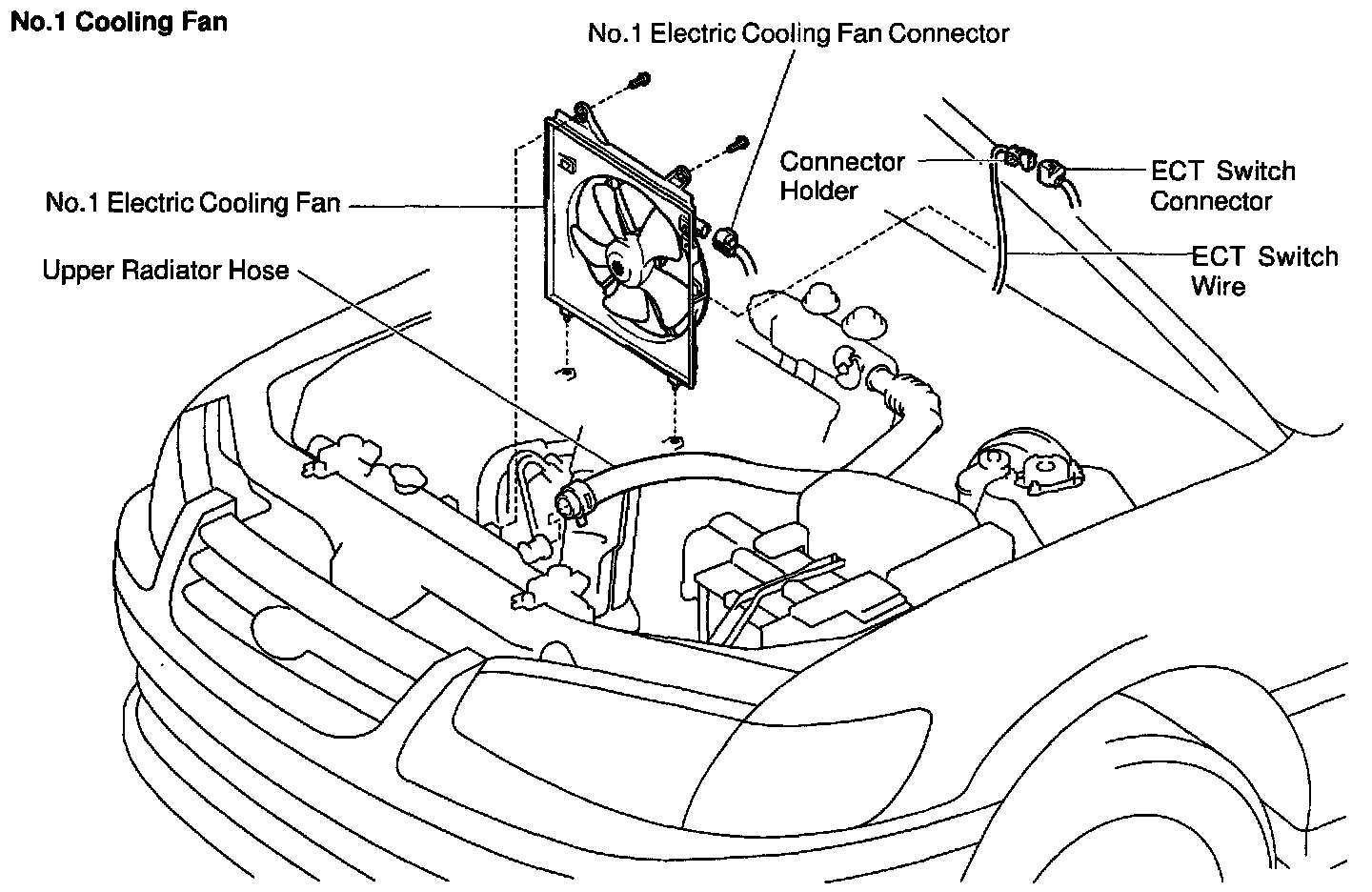 No.1 Cooling Fan

No.1 Electric Cooling Fan Connector

Connector Holder

ECT Switch Connector

No.1 Electric Cooling Fan

ECT Switch Wire

Upper Radiator Hose