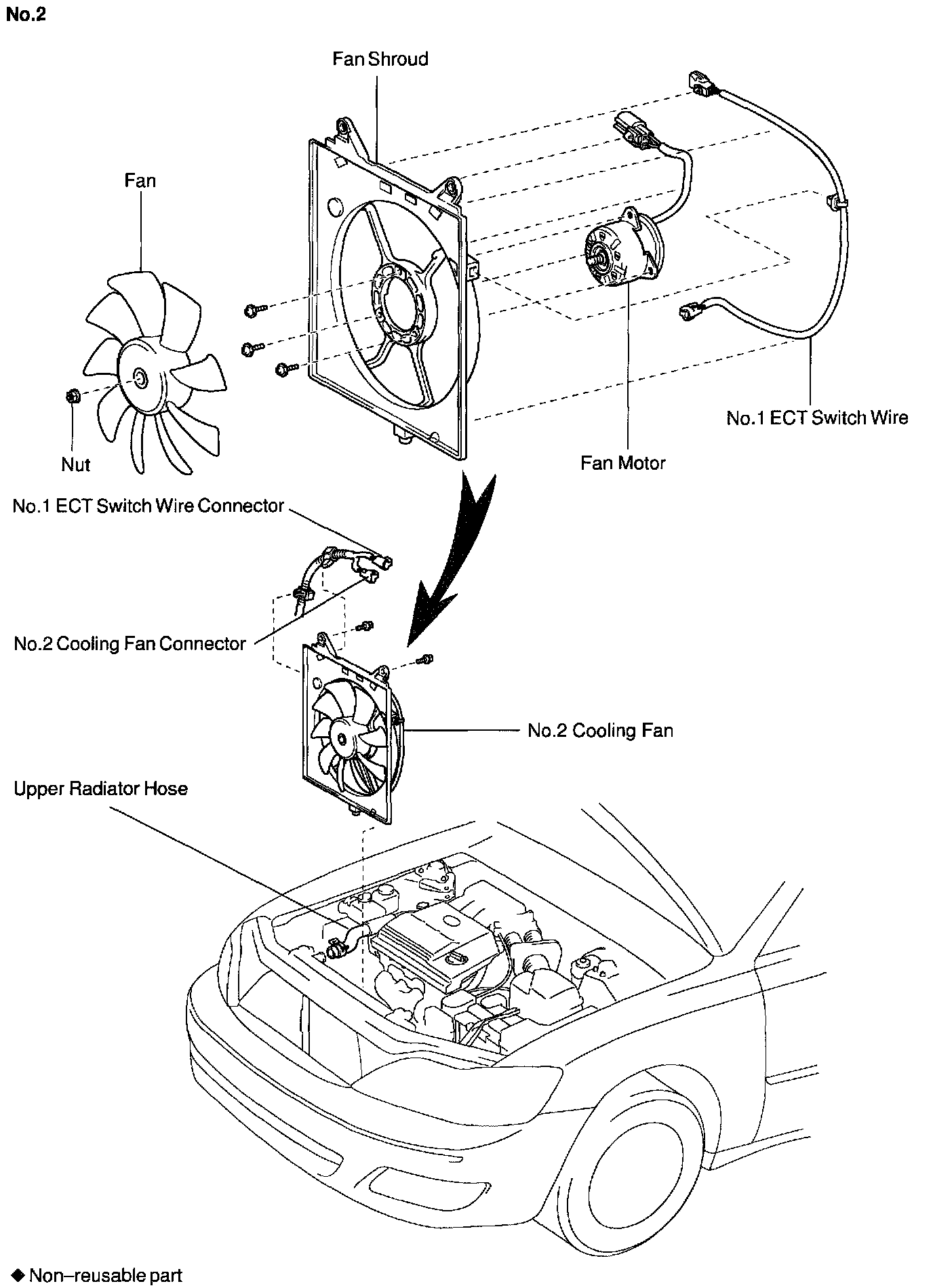 No.2

Fan Shroud

Fan

No.1 ECT Switch Wire

Nut

Fan Motor

No.1 ECT Switch Wire Connector

No.2 Cooling Fan Connector

No.2 Cooling Fan

Upper Radiator Hose

◆ Non–reusable part