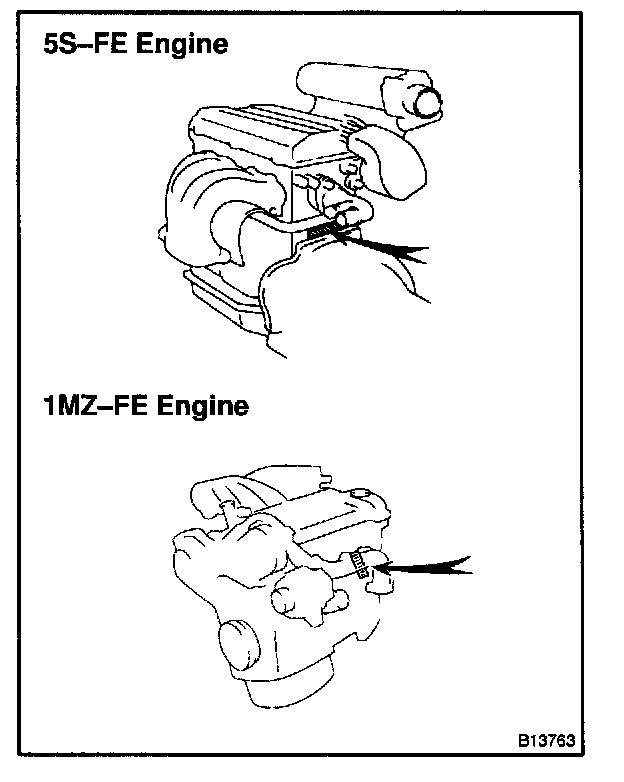 5S–FE Engine

1MZ–FE Engine

B13763