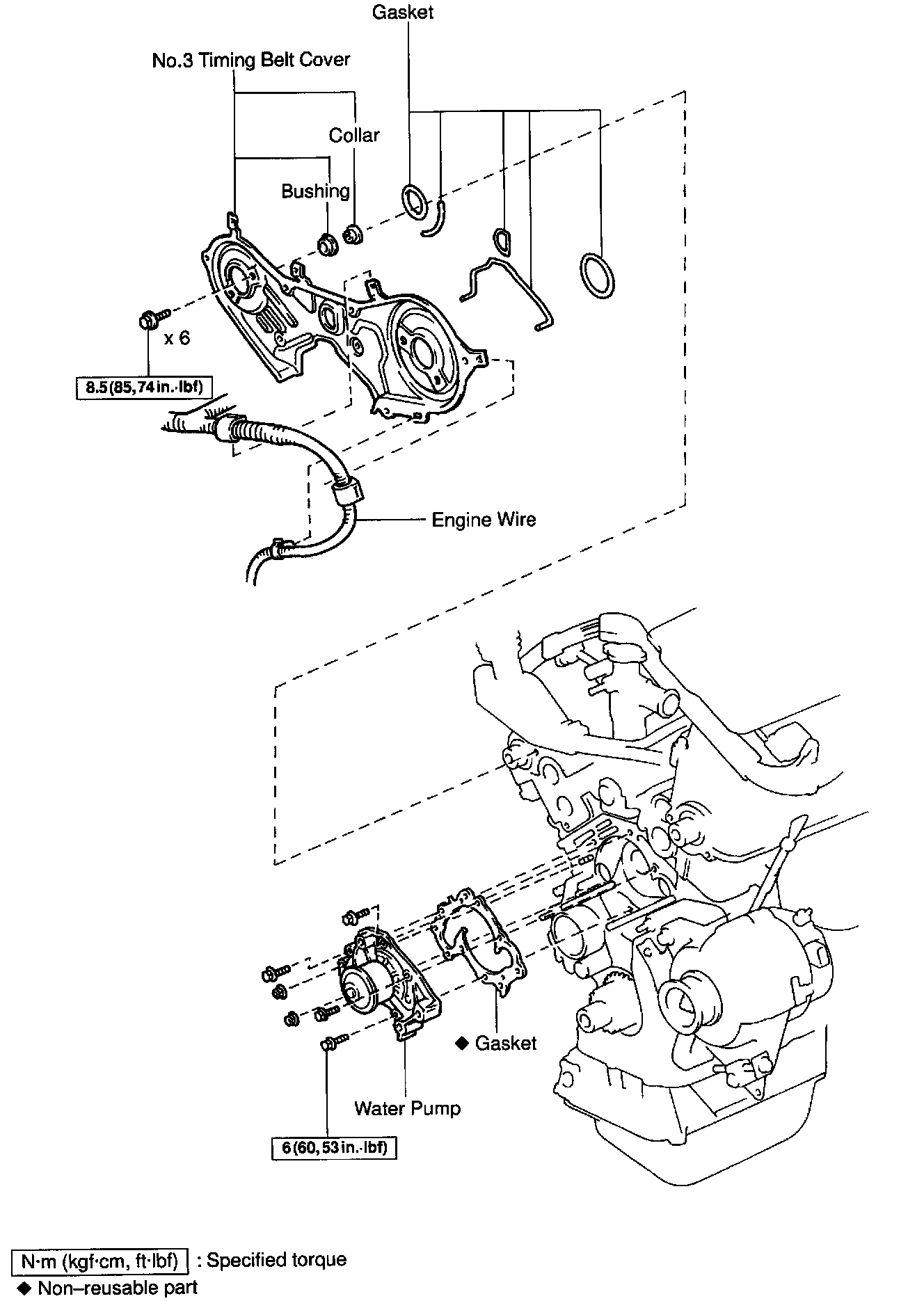 Gasket

No.3 Timing Belt Cover

Collar

Bushing

x 6

8.5 (85, 74 in.·lbf)

Engine Wire

◆ Gasket

Water Pump

6 (60, 53 in.·lbf)

N·m (kgf·cm, ft·lbf) : Specified torque

◆ Non–reusable part