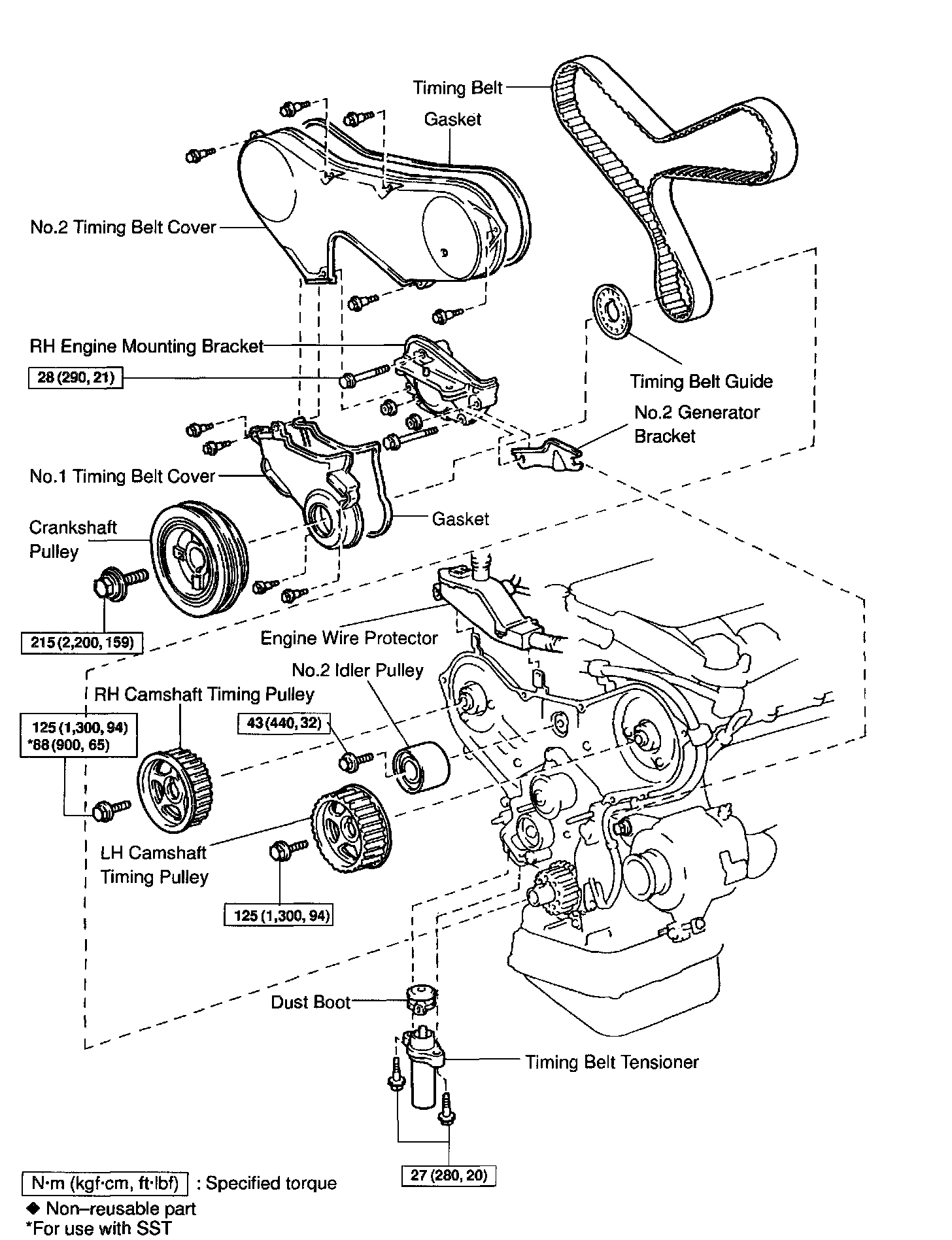 Timing Belt

Gasket

No.2 Timing Belt Cover

RH Engine Mounting Bracket

28 (290, 21)

Timing Belt Guide

No.2 Generator Bracket

No.1 Timing Belt Cover

Gasket

Crankshaft Pulley

215 (2,200, 159)

Engine Wire Protector

No.2 Idler Pulley

RH Camshaft Timing Pulley

125 (1,300, 94)
*88 (900, 65)

43 (440, 32)

LH Camshaft Timing Pulley

125 (1,300, 94)

Dust Boot

Timing Belt Tensioner

27 (280, 20)

N·m (kgf·cm, ft·lbf) : Specified torque
◆ Non–reusable part
*For use with SST