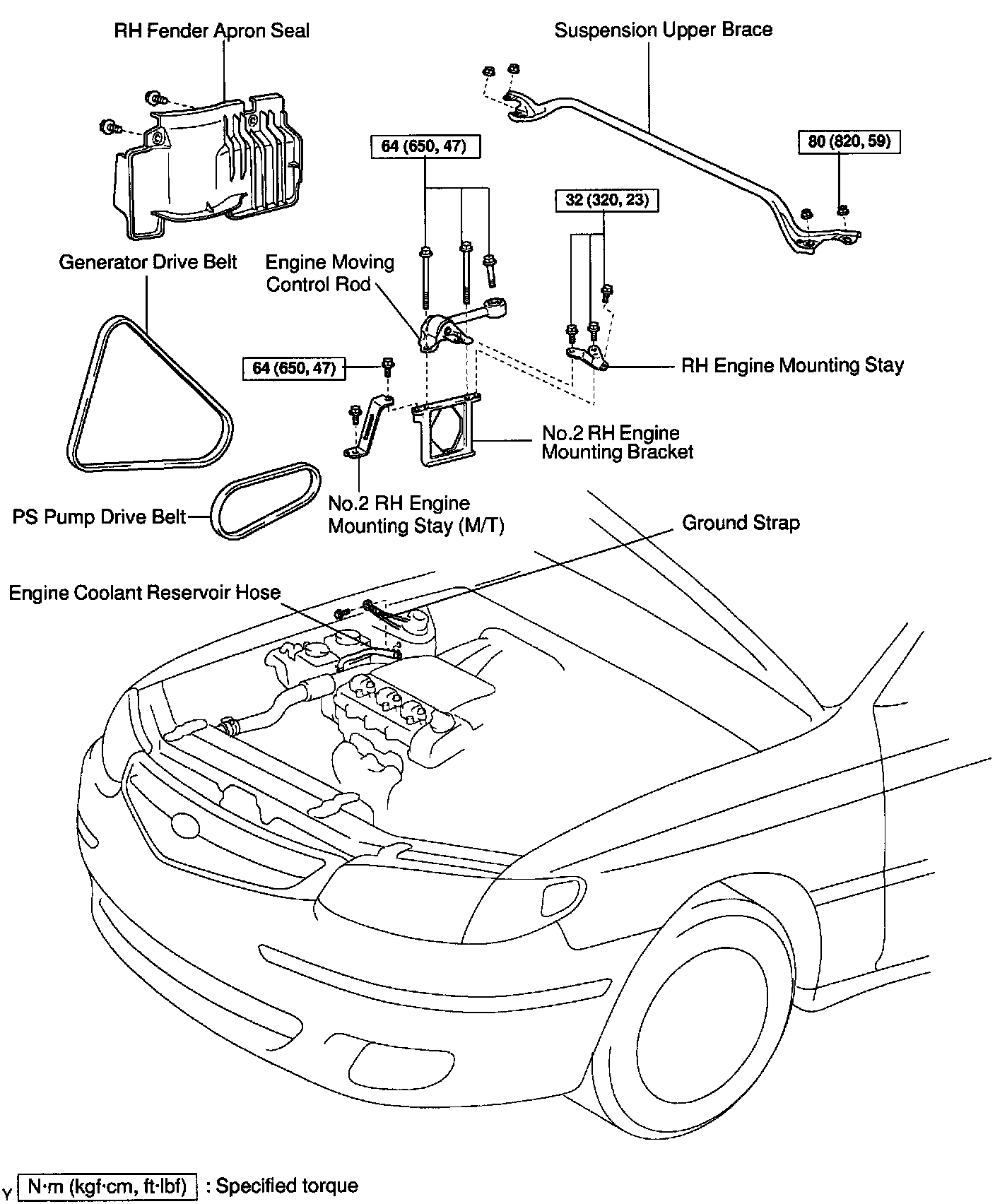 RH Fender Apron Seal

Suspension Upper Brace

64 (650, 47)

80 (820, 59)

32 (320, 23)

Generator Drive Belt

Engine Moving Control Rod

64 (650, 47)

RH Engine Mounting Stay

No.2 RH Engine Mounting Bracket

PS Pump Drive Belt

No.2 RH Engine Mounting Stay (M/T)

Ground Strap

Engine Coolant Reservoir Hose

Y N·m (kgf·cm, ft·lbf) : Specified torque