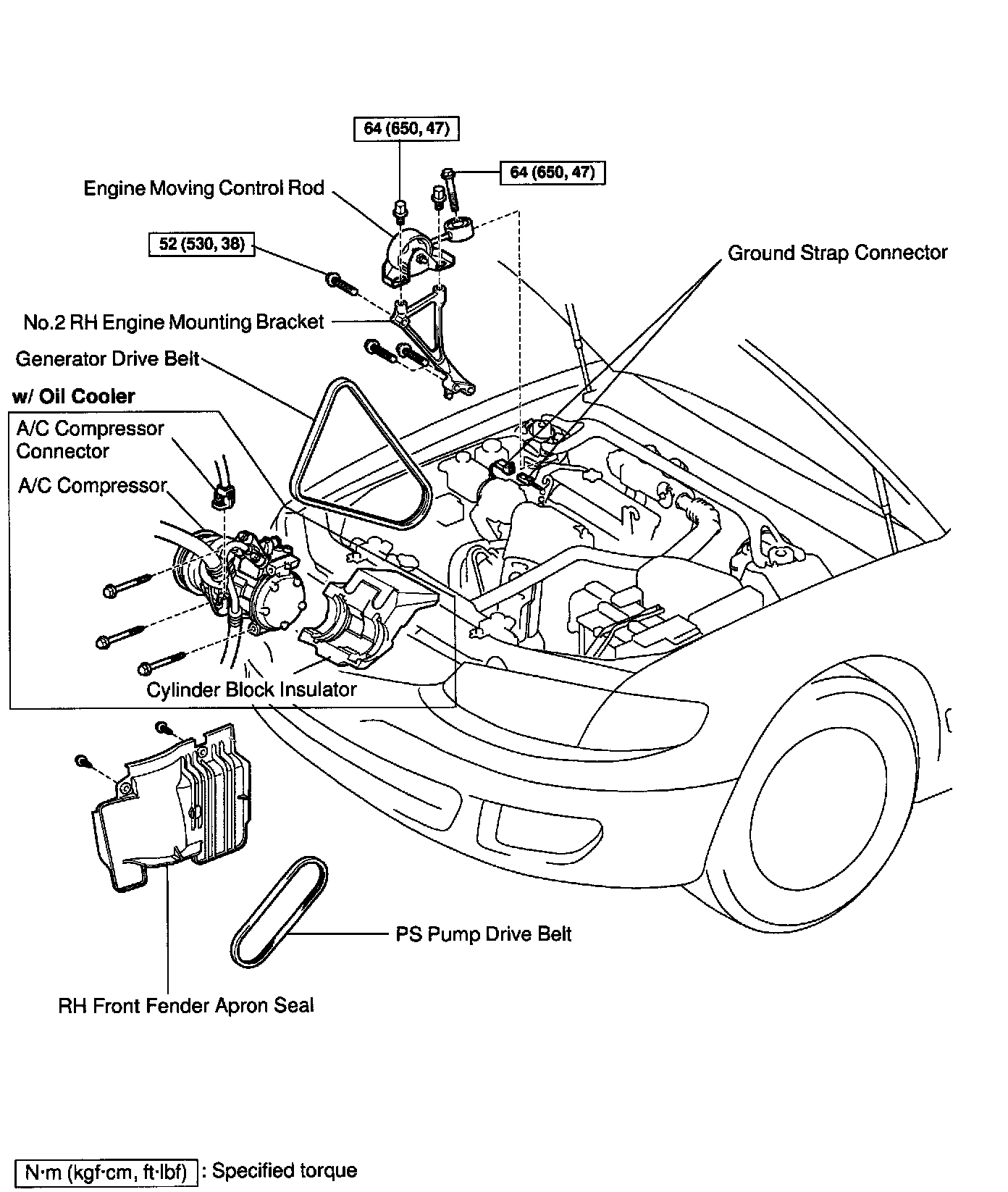 64 (650, 47)

64 (650, 47)

Engine Moving Control Rod

52 (530, 38)

Ground Strap Connector

No.2 RH Engine Mounting Bracket

Generator Drive Belt

w/ Oil Cooler

A/C Compressor Connector

A/C Compressor

Cylinder Block Insulator

PS Pump Drive Belt

RH Front Fender Apron Seal

N·m (kgf·cm, ft·lbf) : Specified torque