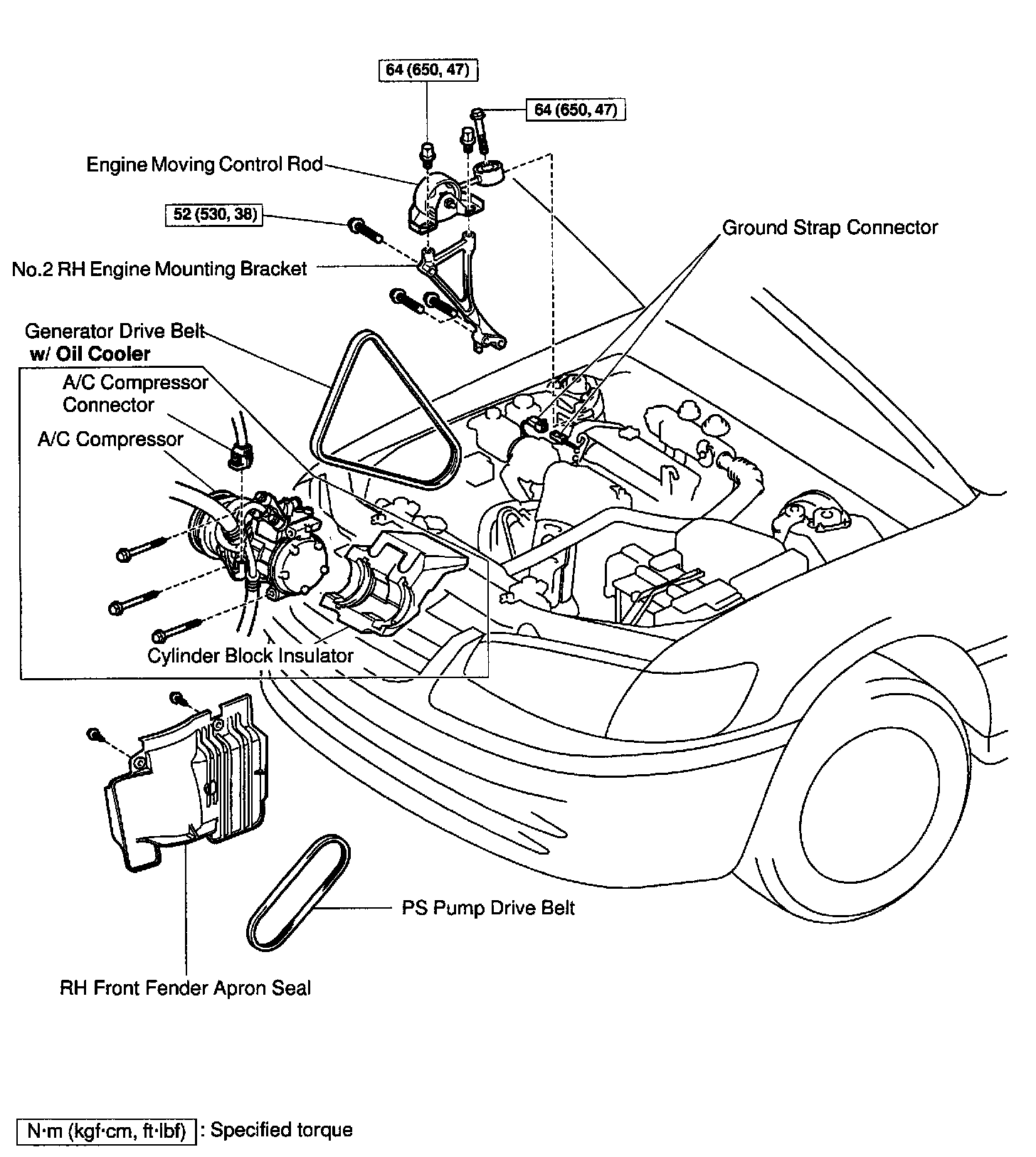 64 (650, 47)

64 (650, 47)

Engine Moving Control Rod

52 (530, 38)

Ground Strap Connector

No.2 RH Engine Mounting Bracket

Generator Drive Belt

w/ Oil Cooler

A/C Compressor Connector

A/C Compressor

Cylinder Block Insulator

PS Pump Drive Belt

RH Front Fender Apron Seal

N·m (kgf·cm, ft·lbf) : Specified torque