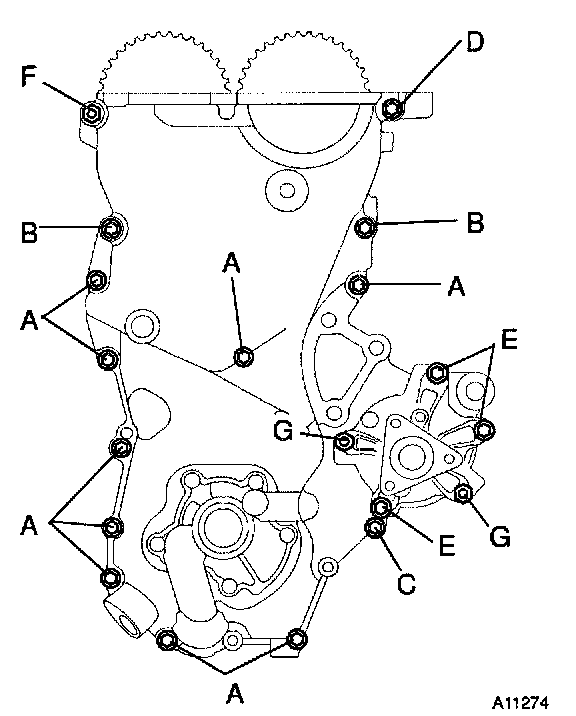 F
D
B
B
A
A
A
E
G
A
E
G
C
A
A11274