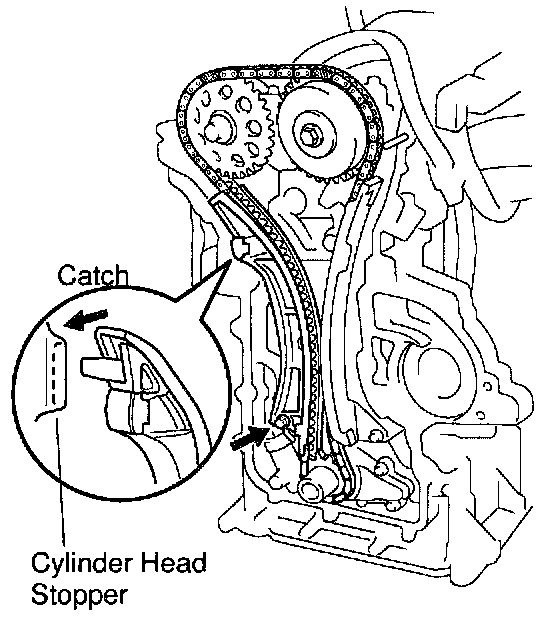 Catch

Cylinder Head Stopper