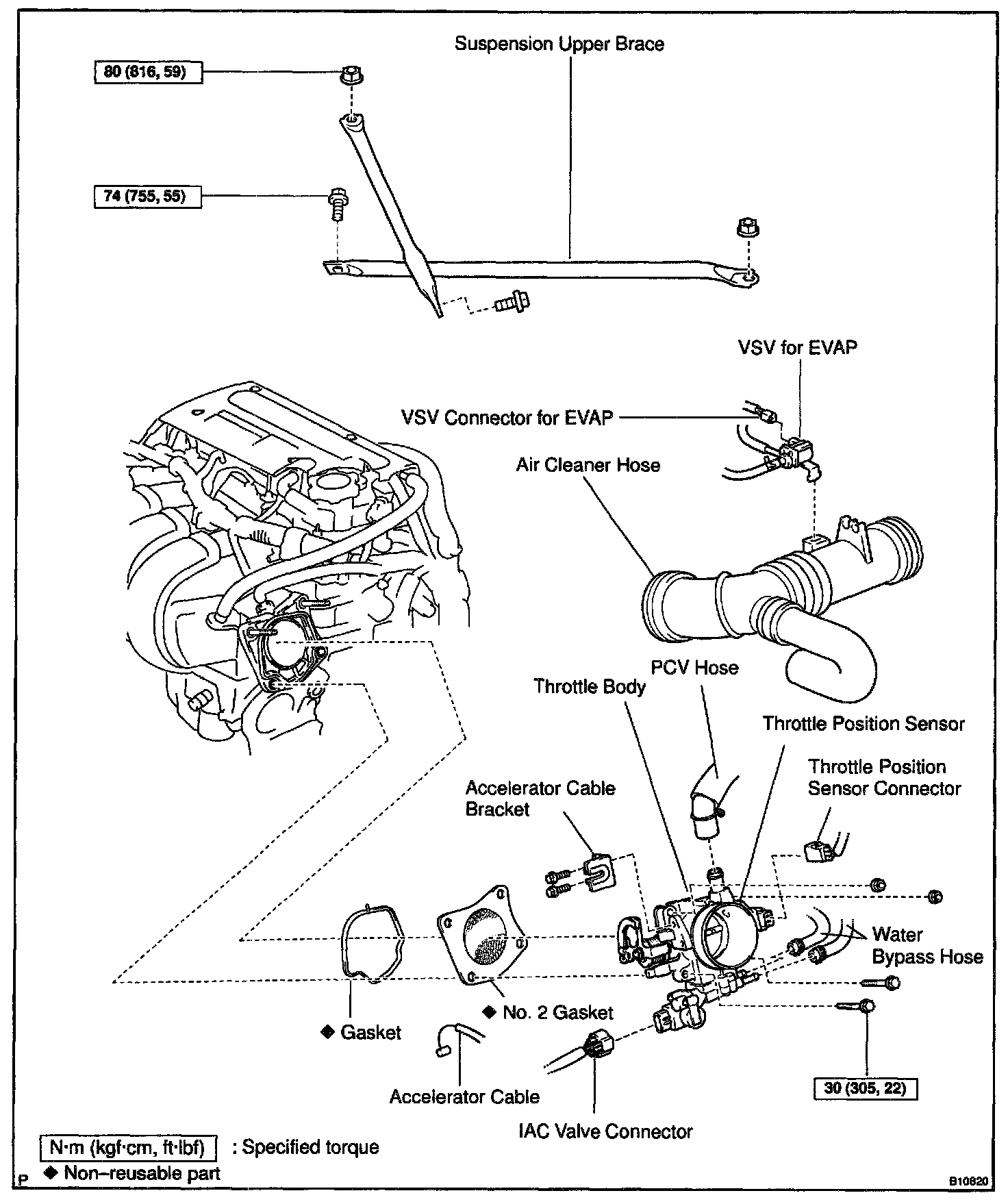 Suspension Upper Brace

80 (816, 59)

74 (755, 55)

VSV for EVAP

VSV Connector for EVAP

Air Cleaner Hose

PCV Hose

Throttle Body

Throttle Position Sensor

Throttle Position Sensor Connector

Accelerator Cable Bracket

Water Bypass Hose

◆ No. 2 Gasket

◆ Gasket

Accelerator Cable

IAC Valve Connector

30 (305, 22)

N·m (kgf·cm, ft·lbf) : Specified torque

◆ Non–reusable part

P

B10820