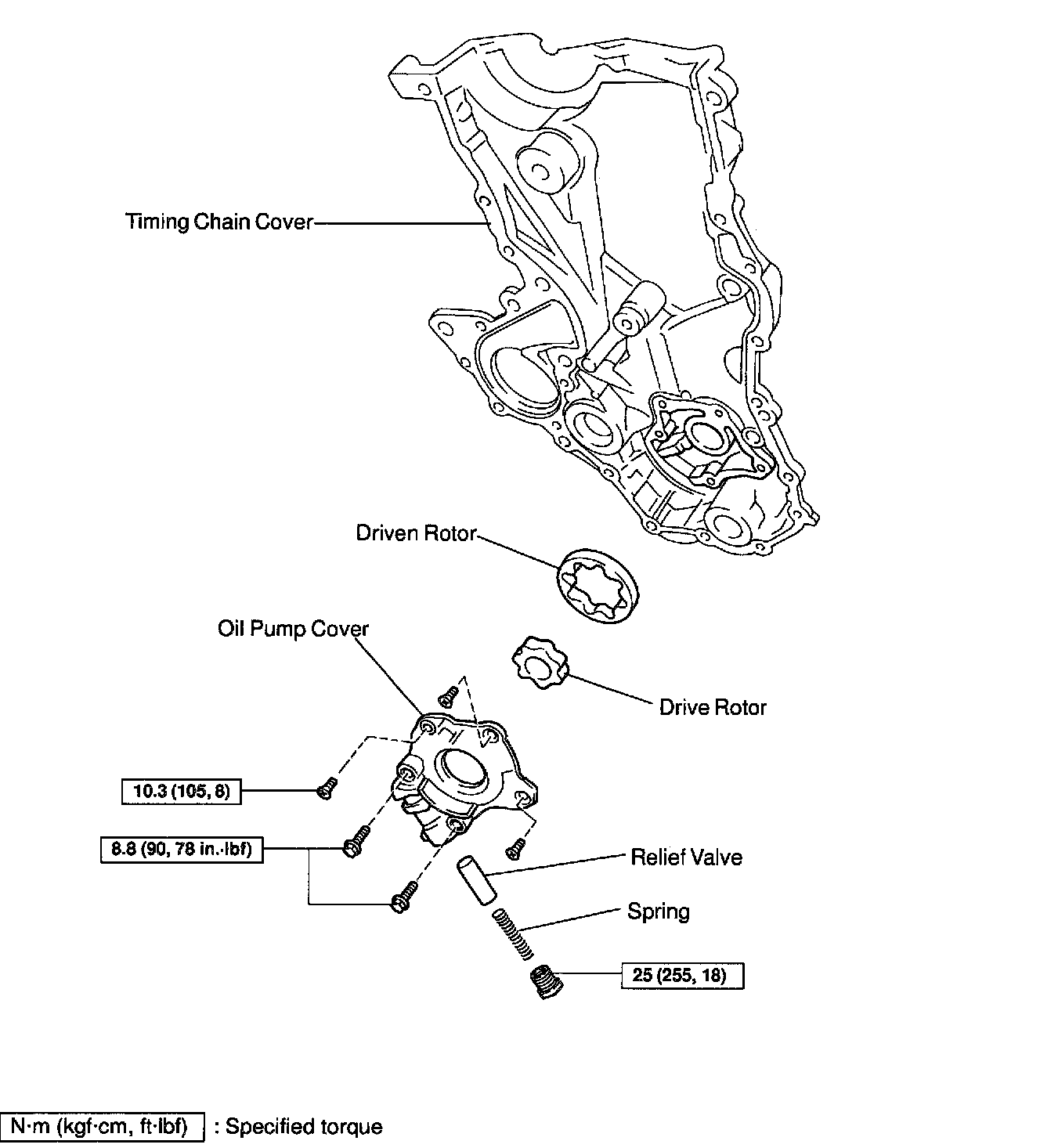 Timing Chain Cover

Driven Rotor

Oil Pump Cover

Drive Rotor

10.3 (105, 8)

8.8 (90, 78 in.·lbf)

Relief Valve

Spring

25 (255, 18)

N·m (kgf·cm, ft·lbf) : Specified torque