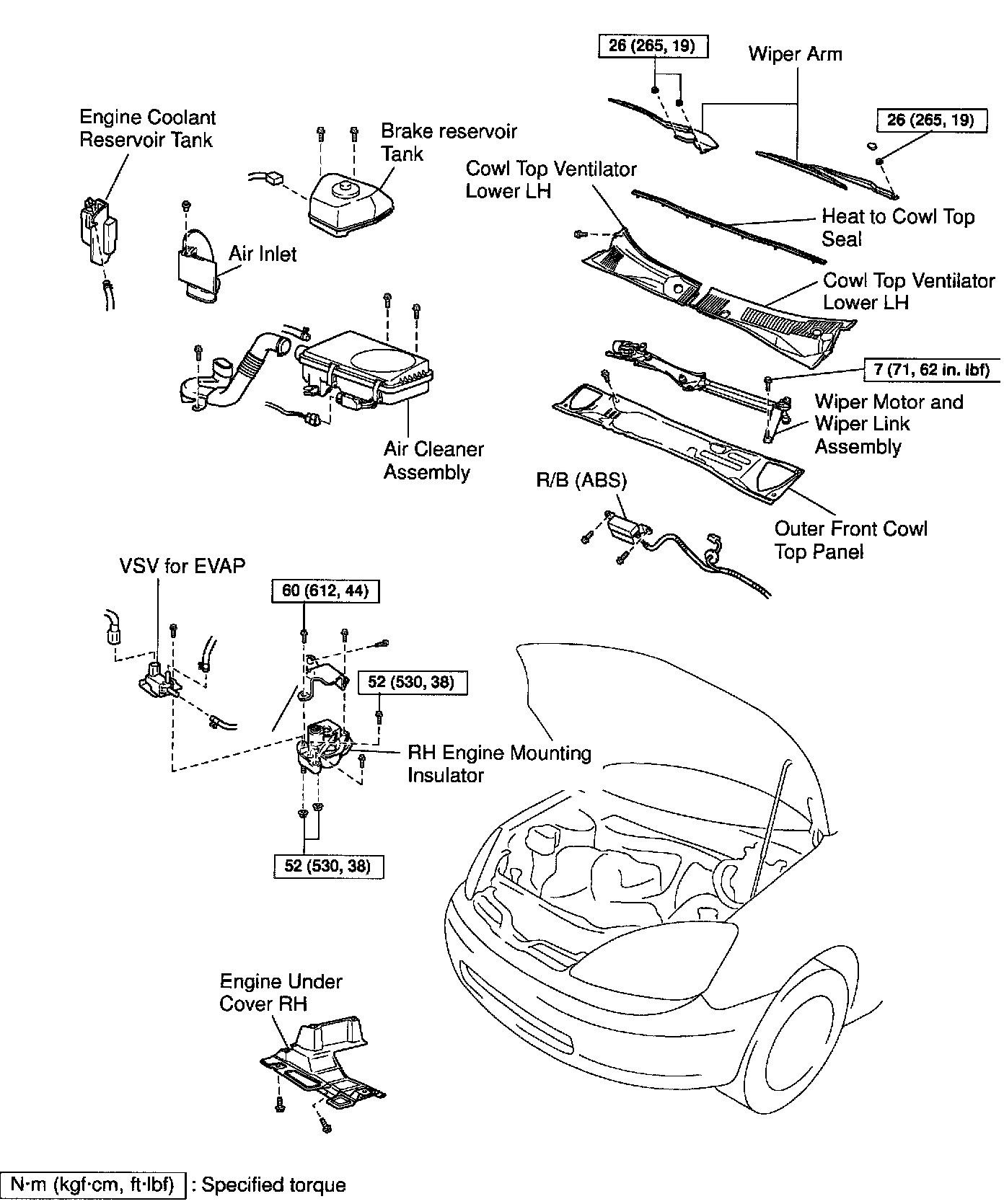 26 (265, 19)

Wiper Arm

26 (265, 19)

Engine Coolant Reservoir Tank

Brake reservoir Tank

Cowl Top Ventilator Lower LH

Heat to Cowl Top Seal

Air Inlet

Cowl Top Ventilator Lower LH

7 (71, 62 in. lbf)

Wiper Motor and Wiper Link Assembly

Air Cleaner Assembly

R/B (ABS)

Outer Front Cowl Top Panel

VSV for EVAP

60 (612, 44)

52 (530, 38)

RH Engine Mounting Insulator

52 (530, 38)

Engine Under Cover RH

N·m (kgf·cm, ft·lbf) : Specified torque