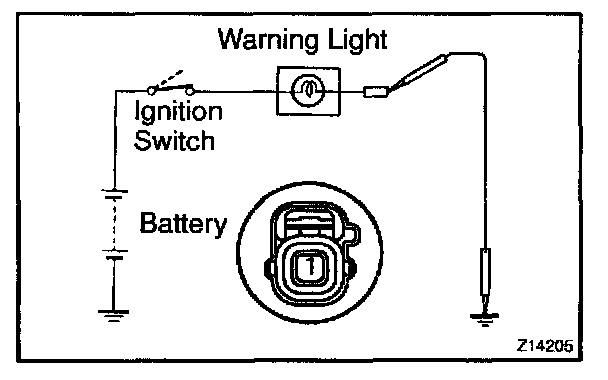 Warning Light

Ignition Switch

Battery

1

Z14205