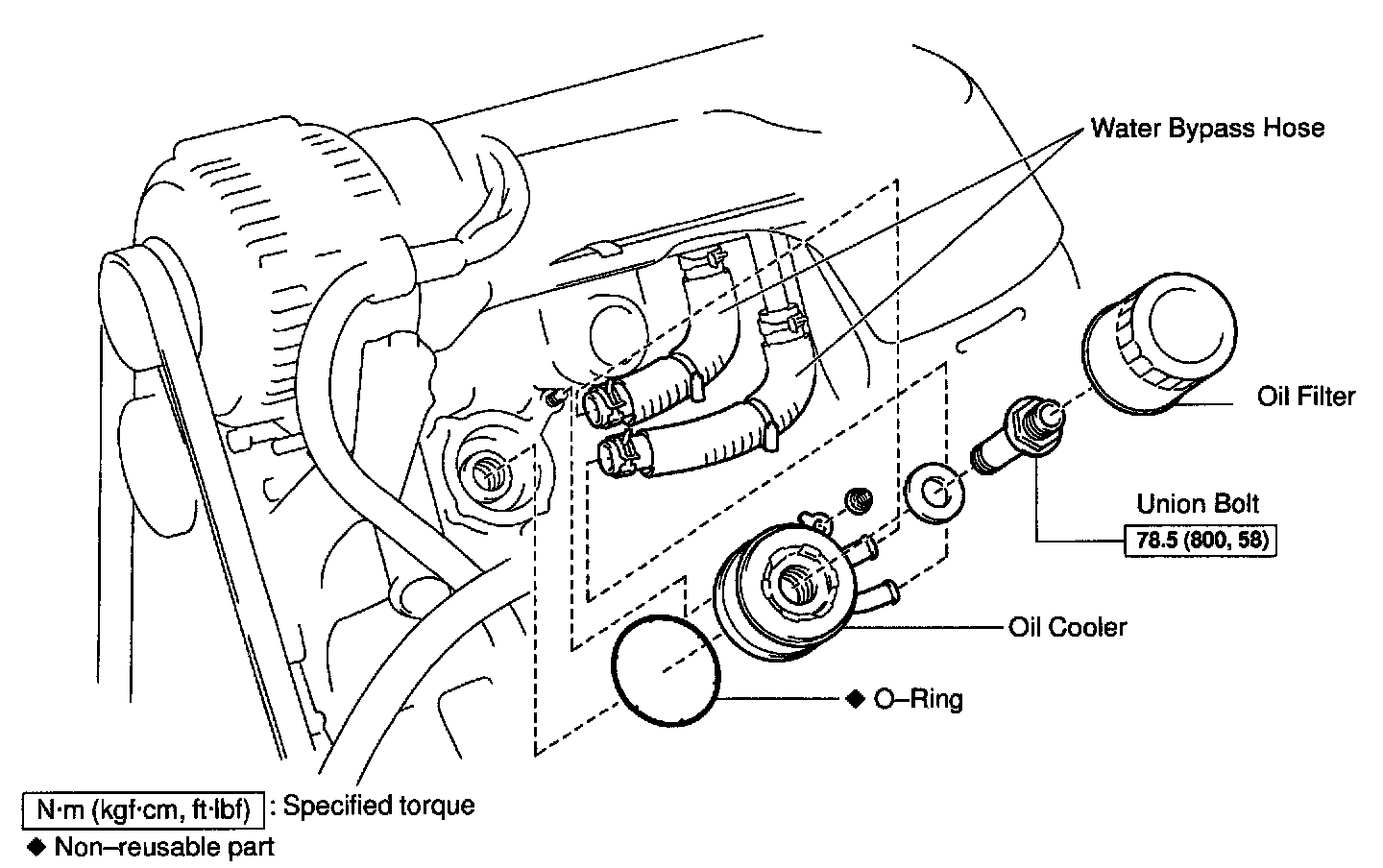 Water Bypass Hose

Oil Filter

Union Bolt

78.5 (800, 58)

Oil Cooler

◆ O–Ring

N·m (kgf·cm, ft·lbf) : Specified torque

◆ Non–reusable part