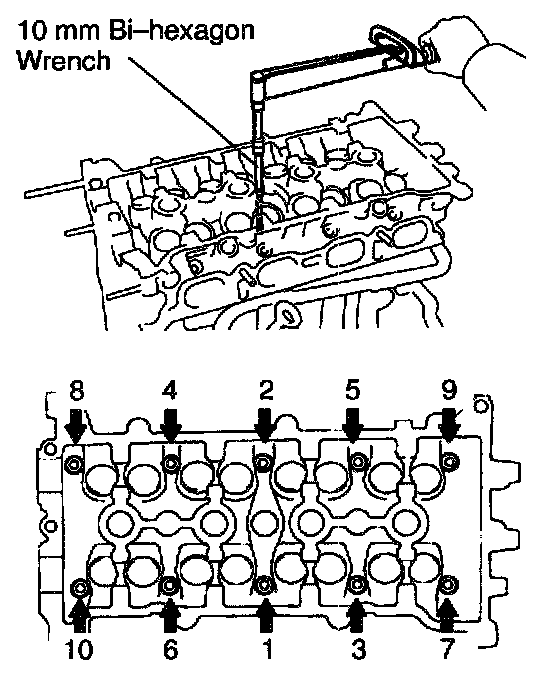 10 mm Bi–hexagon Wrench

8
4
2
5
9

10
6
1
3
7