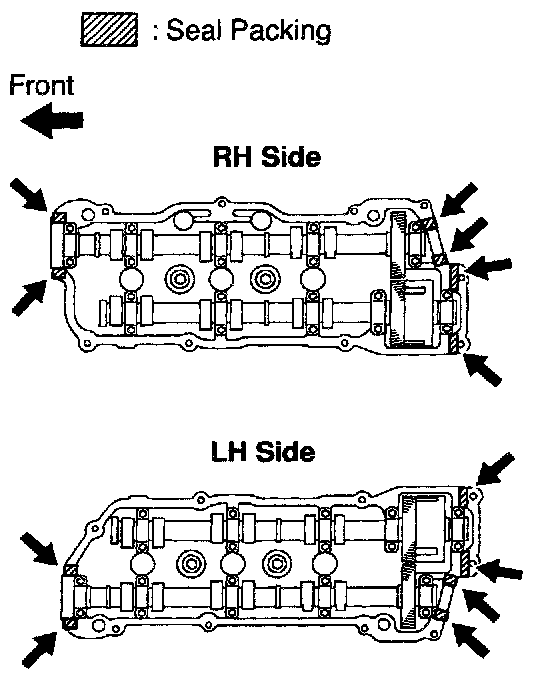 : Seal Packing

Front

RH Side

LH Side