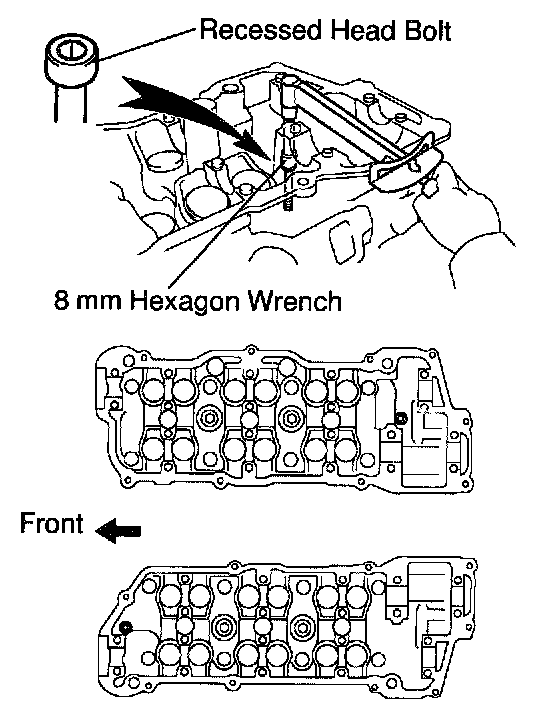 Recessed Head Bolt

8 mm Hexagon Wrench

Front