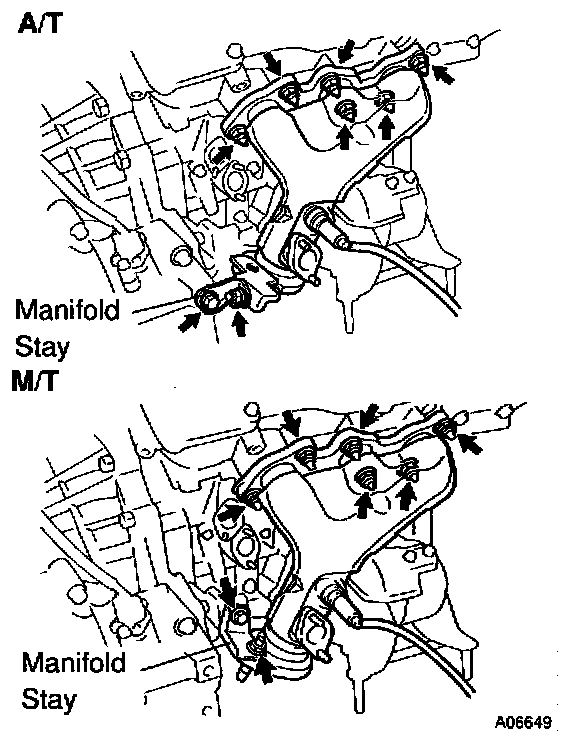 A/T

Manifold Stay

M/T

Manifold Stay

A06649