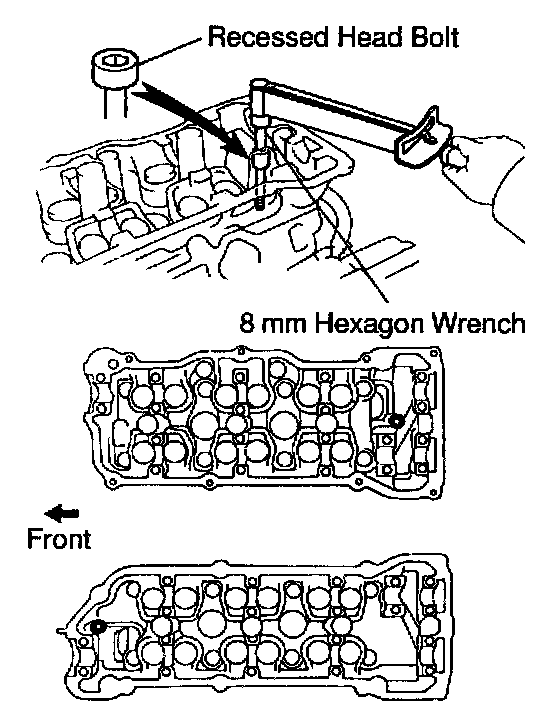 Recessed Head Bolt

8 mm Hexagon Wrench

Front