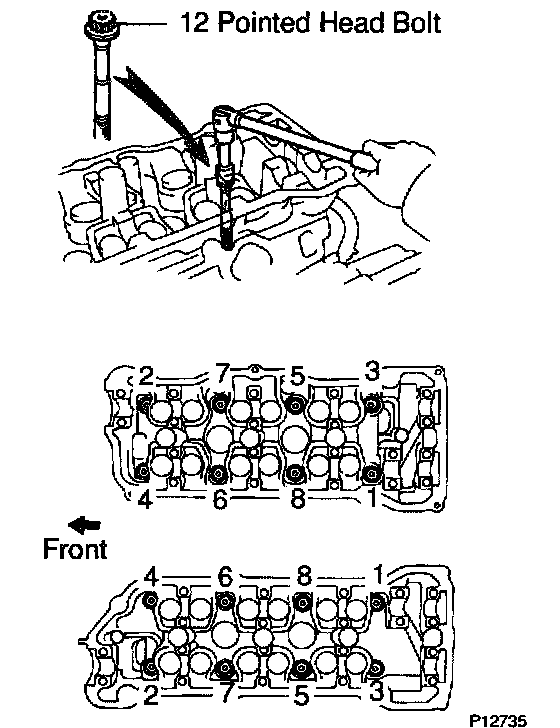 12 Pointed Head Bolt

2 7 5 3

4 6 8 1

Front

4 6 8 1

2 7 5 3

P12735