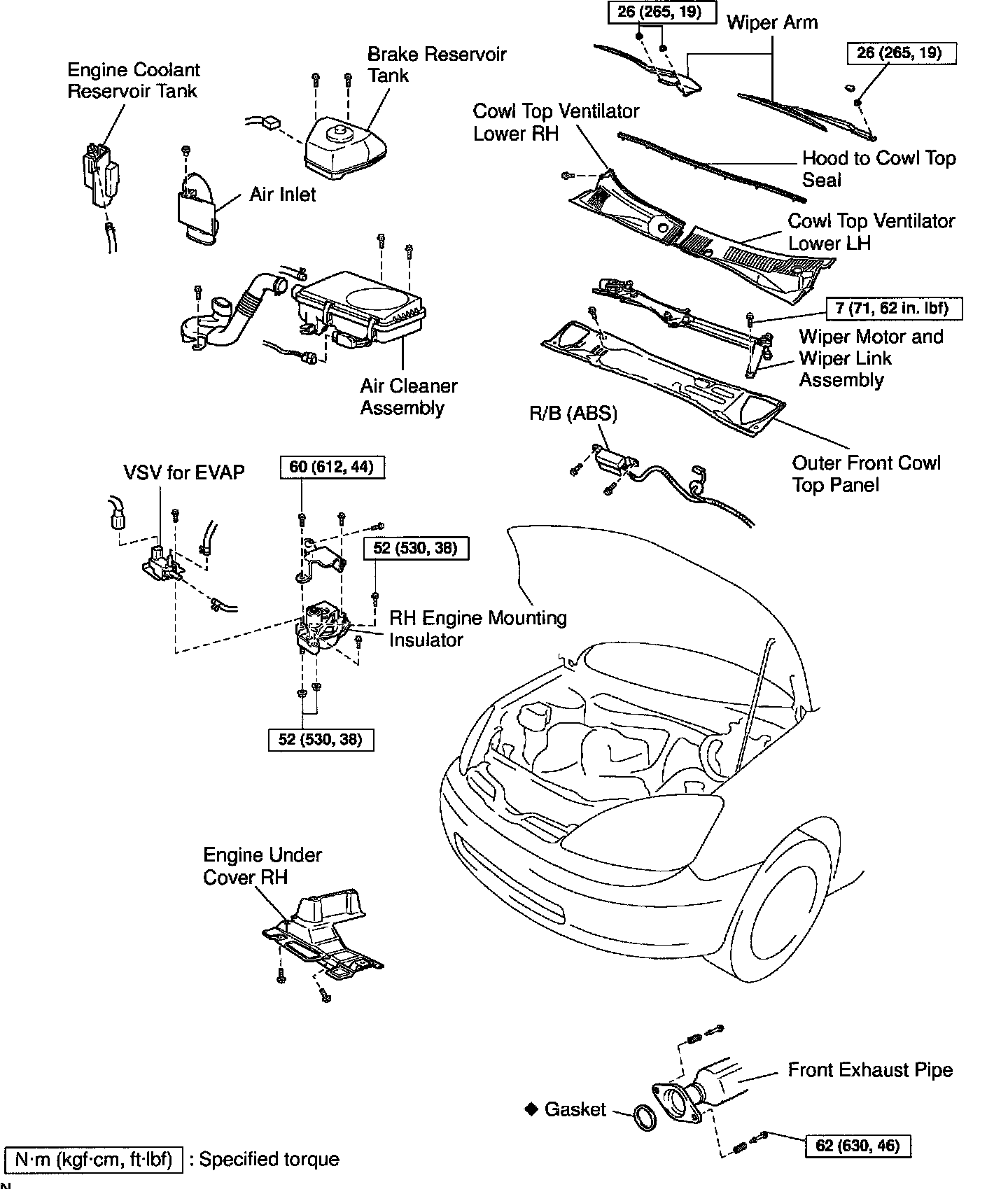 26 (265, 19)
Wiper Arm
26 (265, 19)
Engine Coolant Reservoir Tank
Brake Reservoir Tank
Cowl Top Ventilator Lower RH
Hood to Cowl Top Seal
Air Inlet
Cowl Top Ventilator Lower LH
7 (71, 62 in. lbf)
Wiper Motor and Wiper Link Assembly
Air Cleaner Assembly
R/B (ABS)
Outer Front Cowl Top Panel
VSV for EVAP
60 (612, 44)
52 (530, 38)
RH Engine Mounting Insulator
52 (530, 38)
Engine Under Cover RH
Front Exhaust Pipe
◆ Gasket
62 (630, 46)
N·m (kgf·cm, ft·lbf) : Specified torque