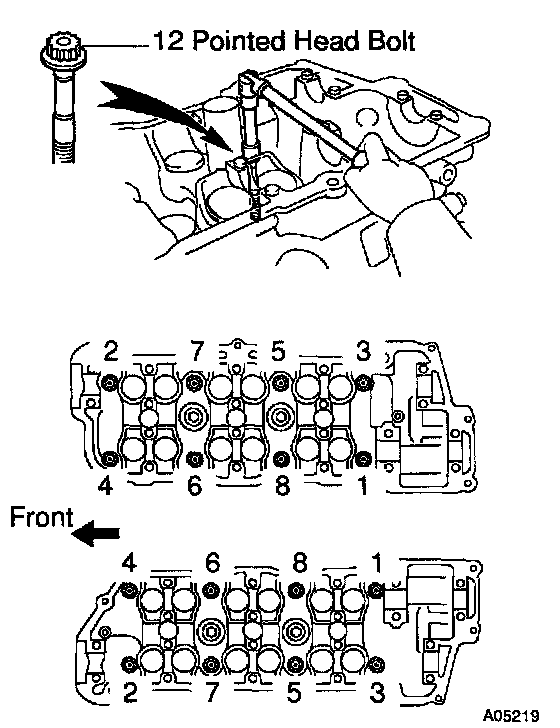 12 Pointed Head Bolt

2 7 5 3

4 6 8 1

Front

4 6 8 1

2 7 5 3

A05219