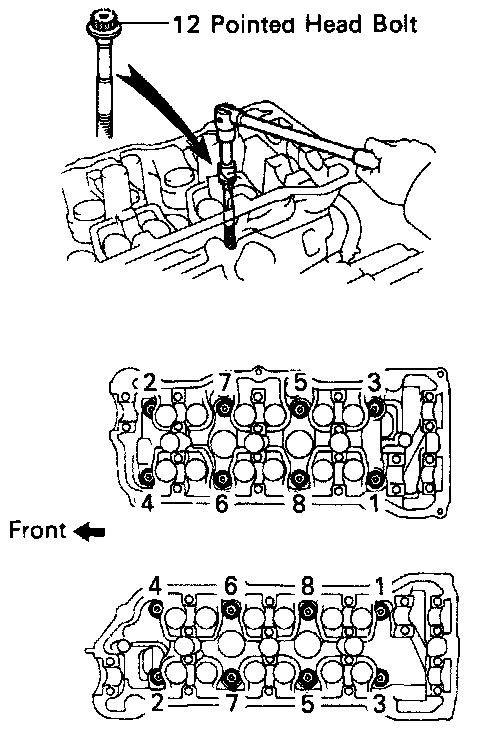 12 Pointed Head Bolt

2 7 5 3

4 6 8 1

Front

4 6 8 1

2 7 5 3