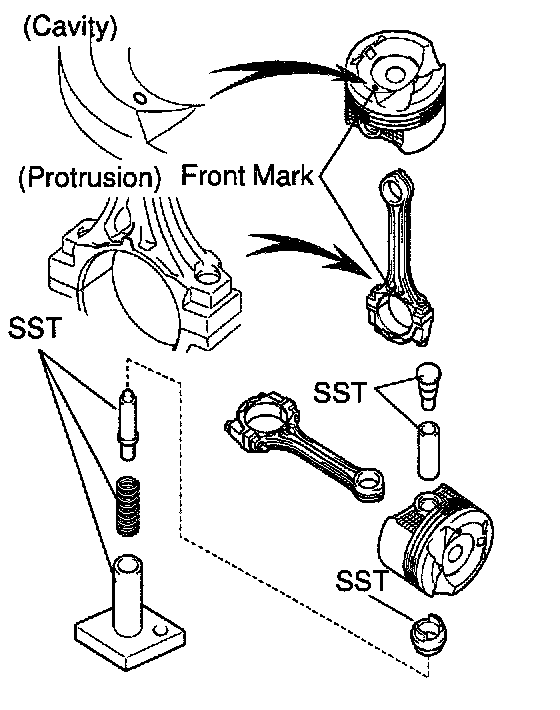 (Cavity)

(Protrusion) Front Mark

SST

SST

SST