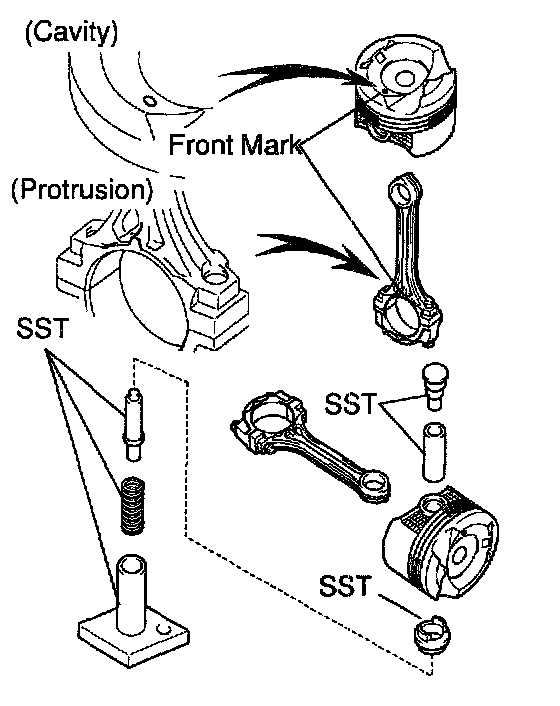 (Cavity)
Front Mark
(Protrusion)
SST
SST
SST