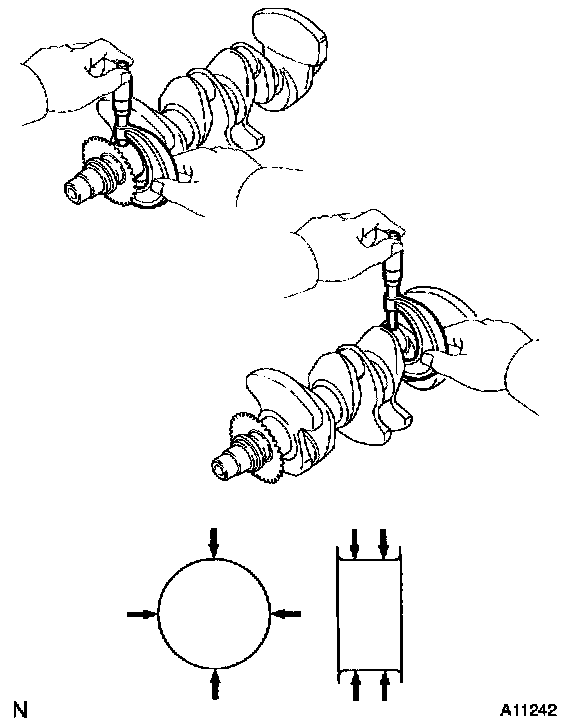 N

A11242