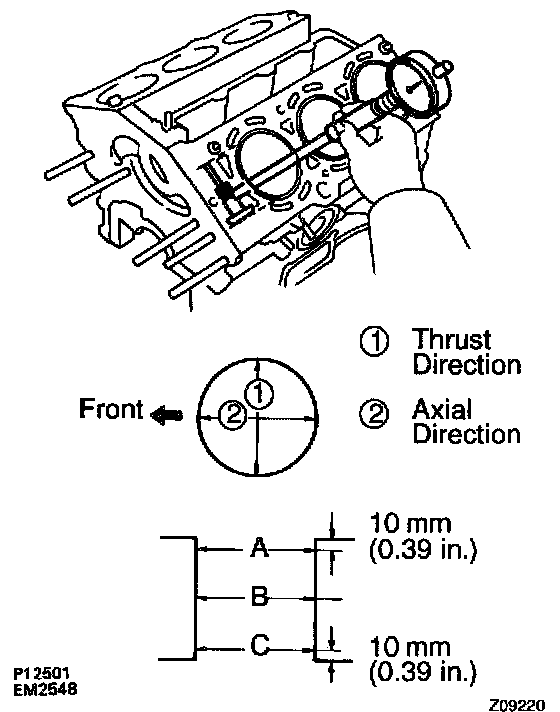 ① Thrust Direction

② Axial Direction

Front

①

②

A

B

C

10 mm (0.39 in.)

10 mm (0.39 in.)

P12501
EM2548

Z09220