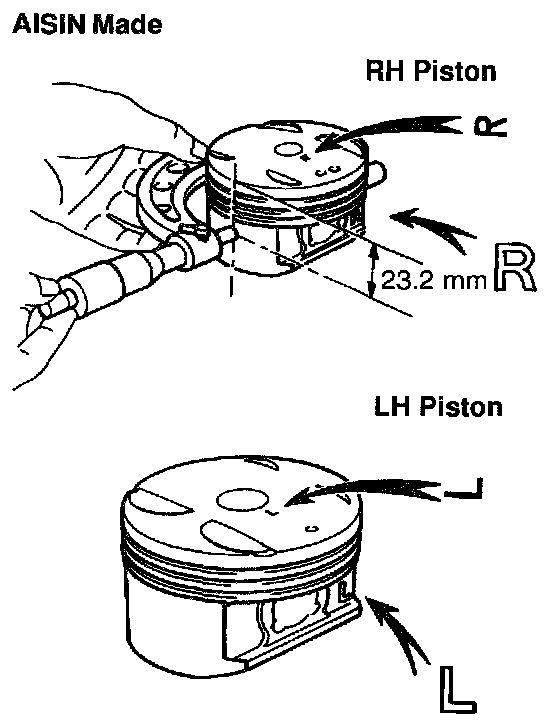 AISIN Made

RH Piston

R

23.2 mm

R

LH Piston

L

L