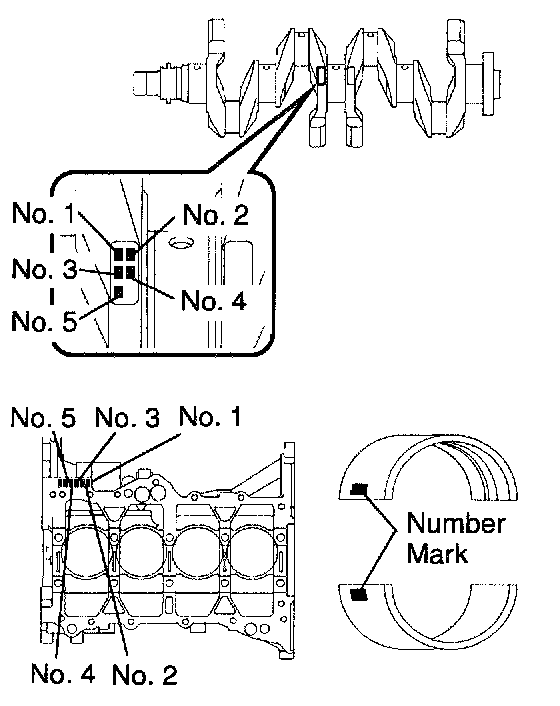 No. 1
No. 2
No. 3
No. 4
No. 5

No. 5 No. 3 No. 1

No. 4 No. 2

Number Mark