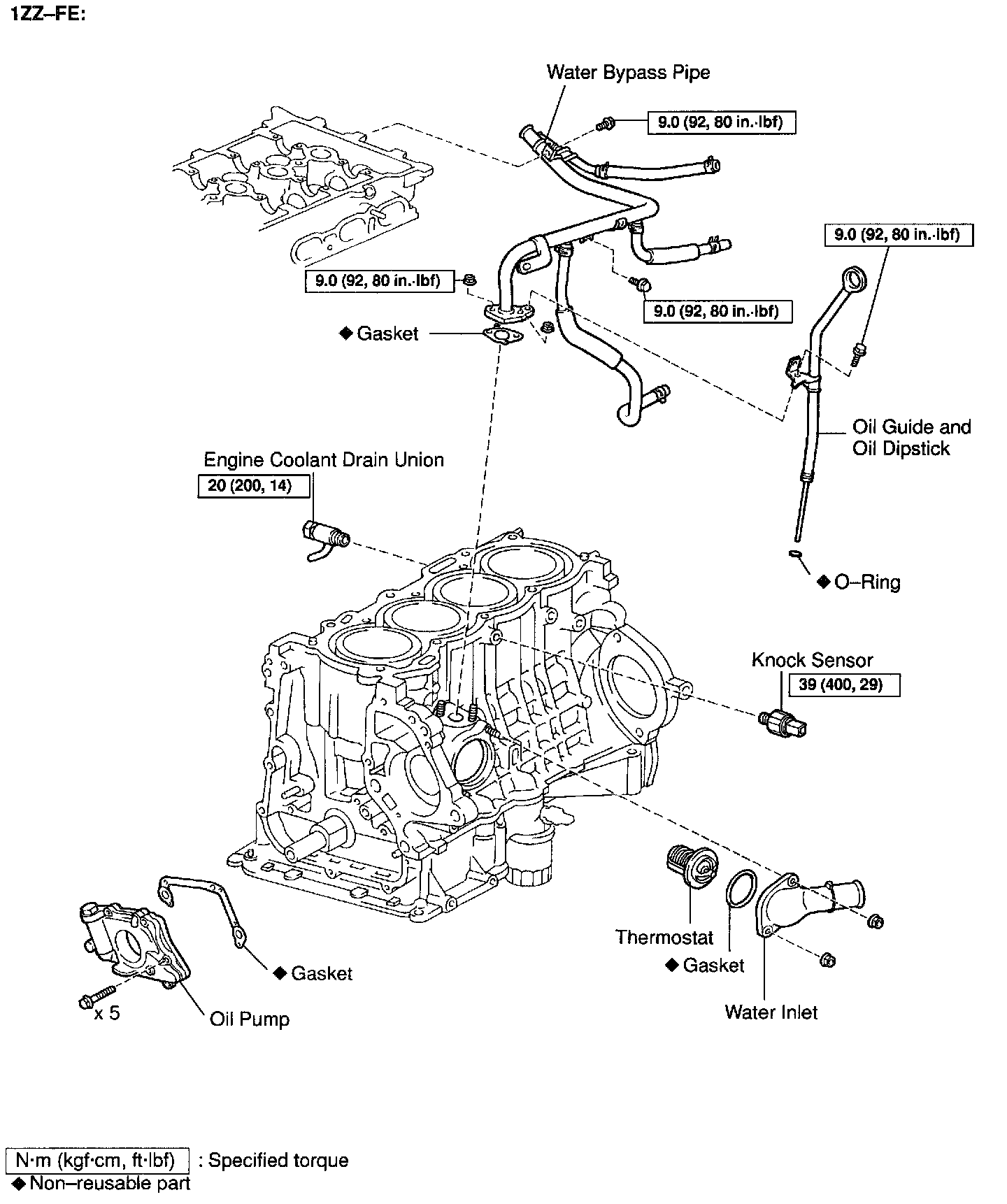 1ZZ–FE:

Water Bypass Pipe

9.0 (92, 80 in.·lbf)

9.0 (92, 80 in.·lbf)

9.0 (92, 80 in.·lbf)

9.0 (92, 80 in.·lbf)

◆ Gasket

Oil Guide and Oil Dipstick

Engine Coolant Drain Union

20 (200, 14)

◆ O–Ring

Knock Sensor

39 (400, 29)

Thermostat

◆ Gasket

Water Inlet

◆ Gasket

x 5

Oil Pump

N·m (kgf·cm, ft·lbf) : Specified torque

◆ Non–reusable part