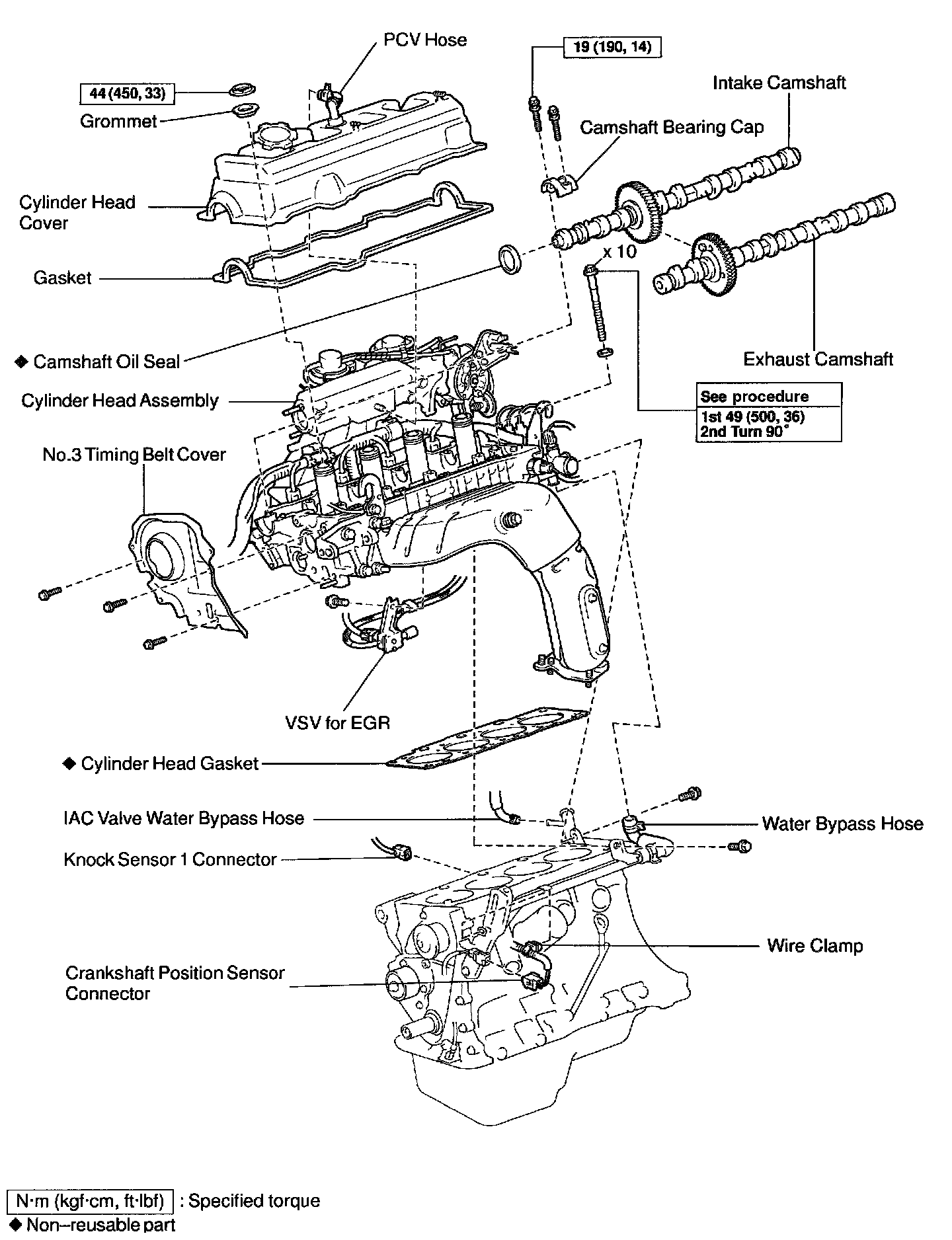 PCV Hose

19 (190, 14)

44 (450, 33)

Intake Camshaft

Grommet

Camshaft Bearing Cap

Cylinder Head Cover

Gasket

x 10

◆ Camshaft Oil Seal

Exhaust Camshaft

Cylinder Head Assembly

See procedure
1st 49 (500, 36)
2nd Turn 90°

No.3 Timing Belt Cover

VSV for EGR

◆ Cylinder Head Gasket

IAC Valve Water Bypass Hose

Water Bypass Hose

Knock Sensor 1 Connector

Wire Clamp

Crankshaft Position Sensor Connector

N·m (kgf·cm, ft·lbf) : Specified torque
◆ Non–reusable part