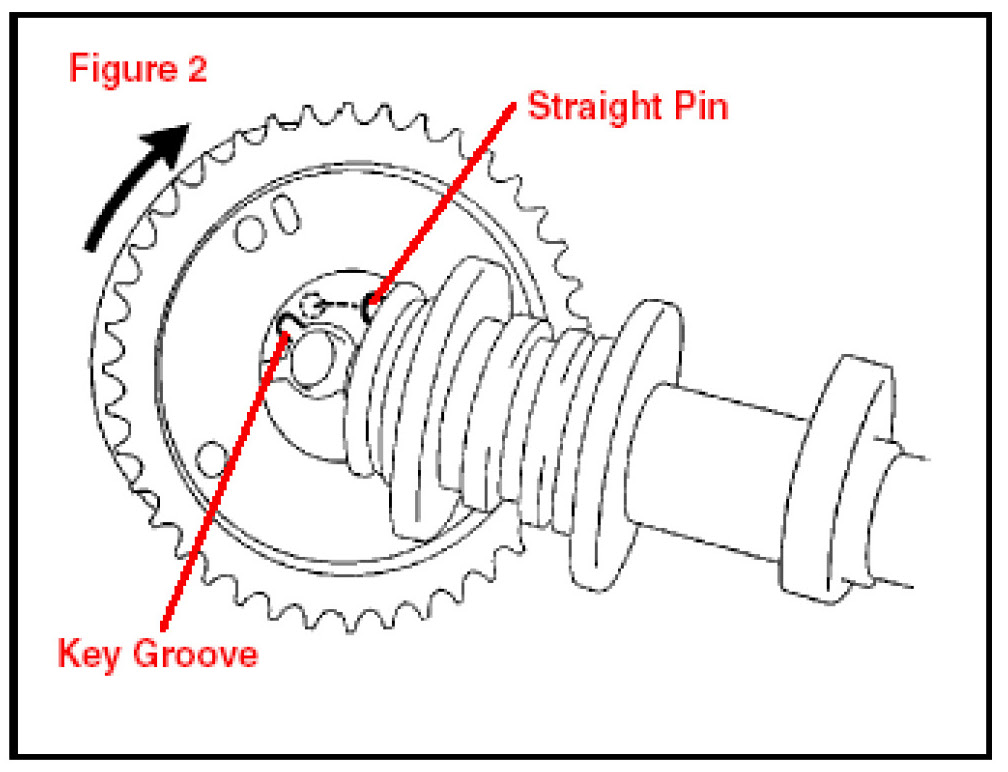 Figure 2

Straight Pin

Key Groove