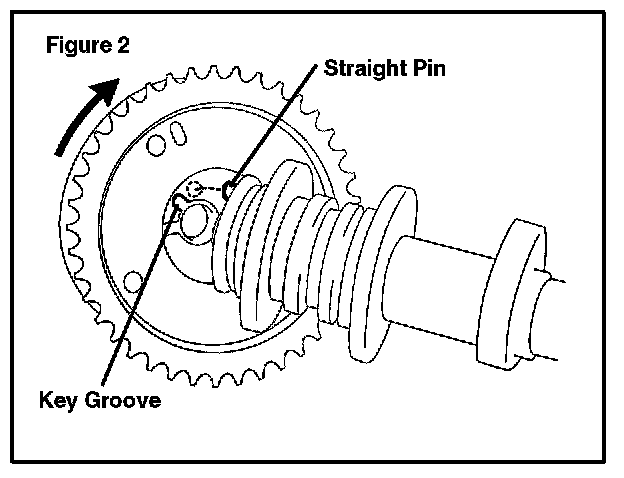 Figure 2

Straight Pin

Key Groove