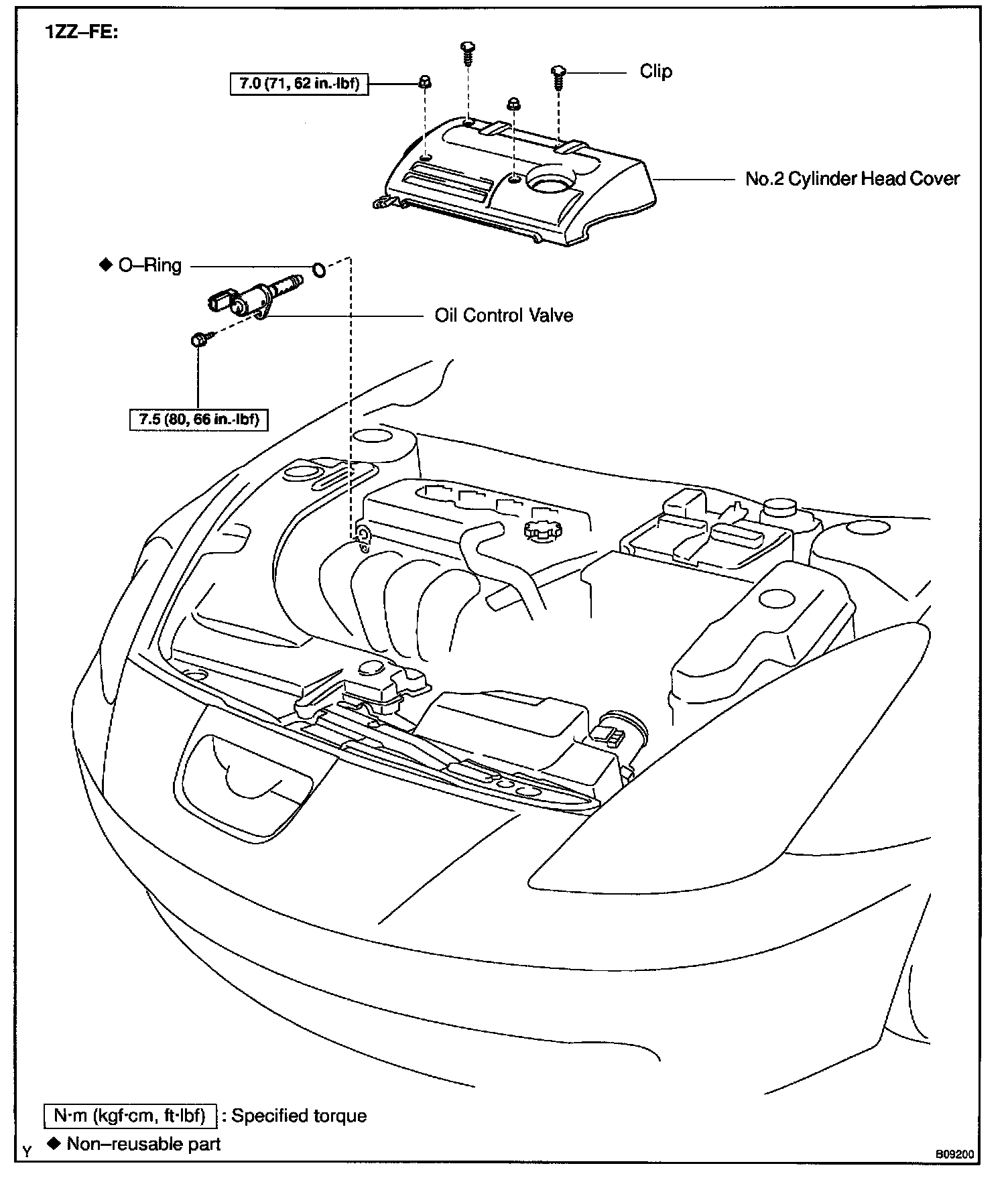 1ZZ–FE:

7.0 (71, 62 in.·lbf)

Clip

No.2 Cylinder Head Cover

◆ O–Ring

Oil Control Valve

7.5 (80, 66 in.·lbf)

N·m (kgf·cm, ft·lbf) : Specified torque

◆ Non–reusable part

Y

B09200