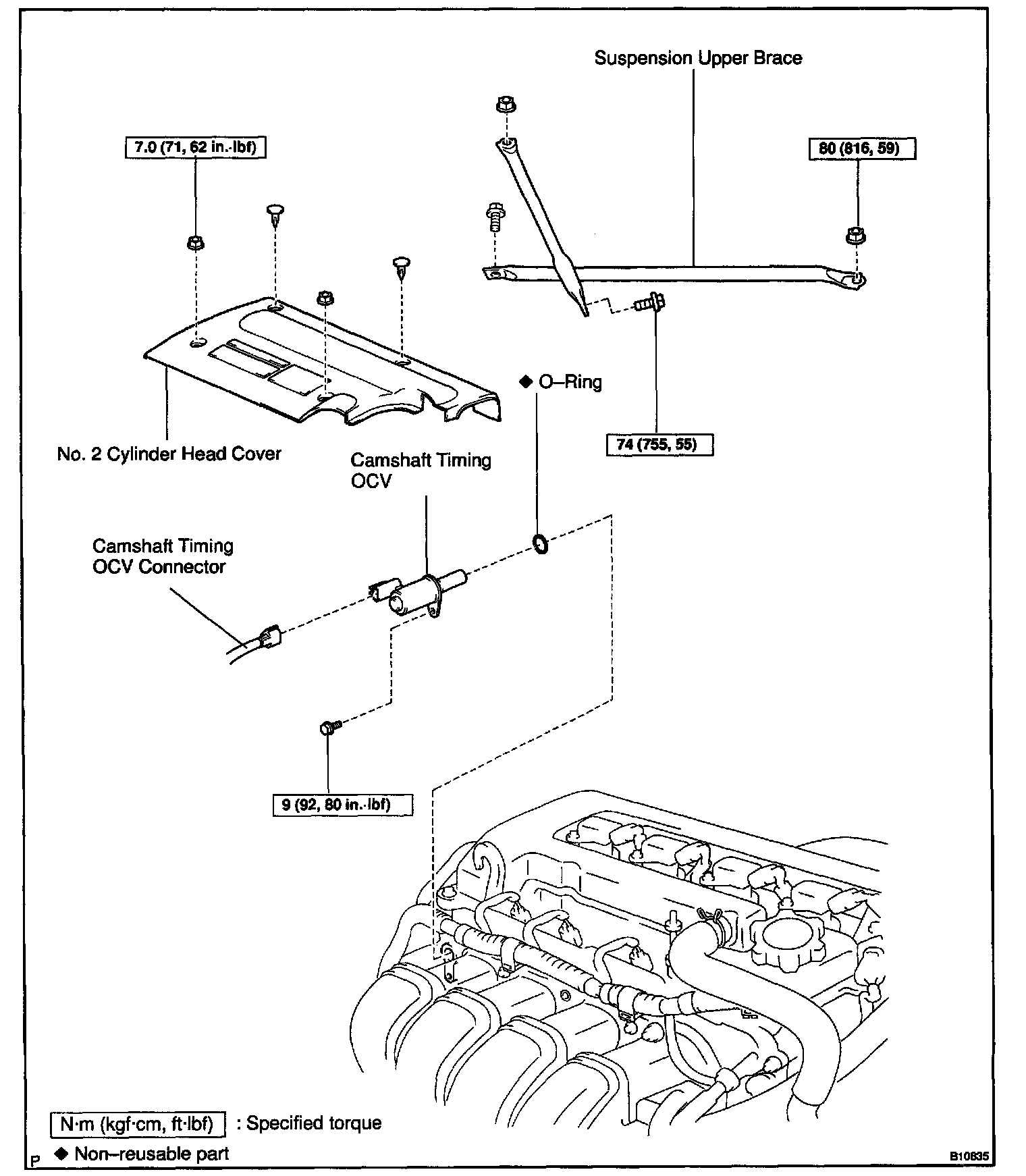 Suspension Upper Brace

7.0 (71, 62 in.·lbf)

80 (816, 59)

◆ O–Ring

74 (755, 55)

No. 2 Cylinder Head Cover

Camshaft Timing OCV

Camshaft Timing OCV Connector

9 (92, 80 in.·lbf)

N·m (kgf·cm, ft·lbf) : Specified torque

◆ Non–reusable part

P

B10835