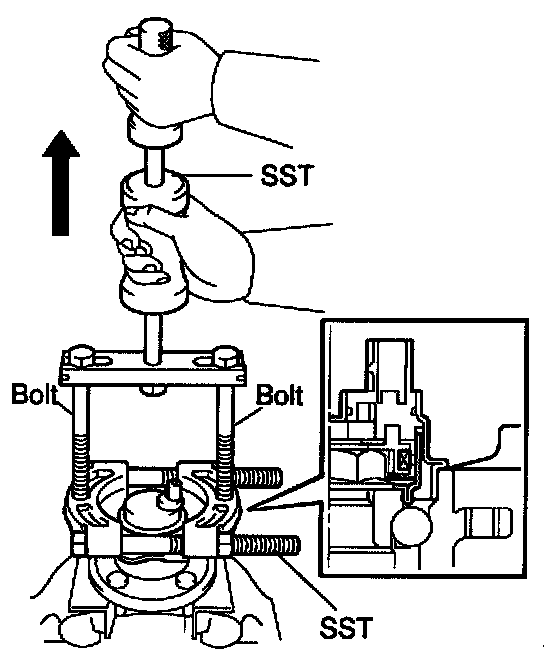 SST
Bolt
Bolt
SST