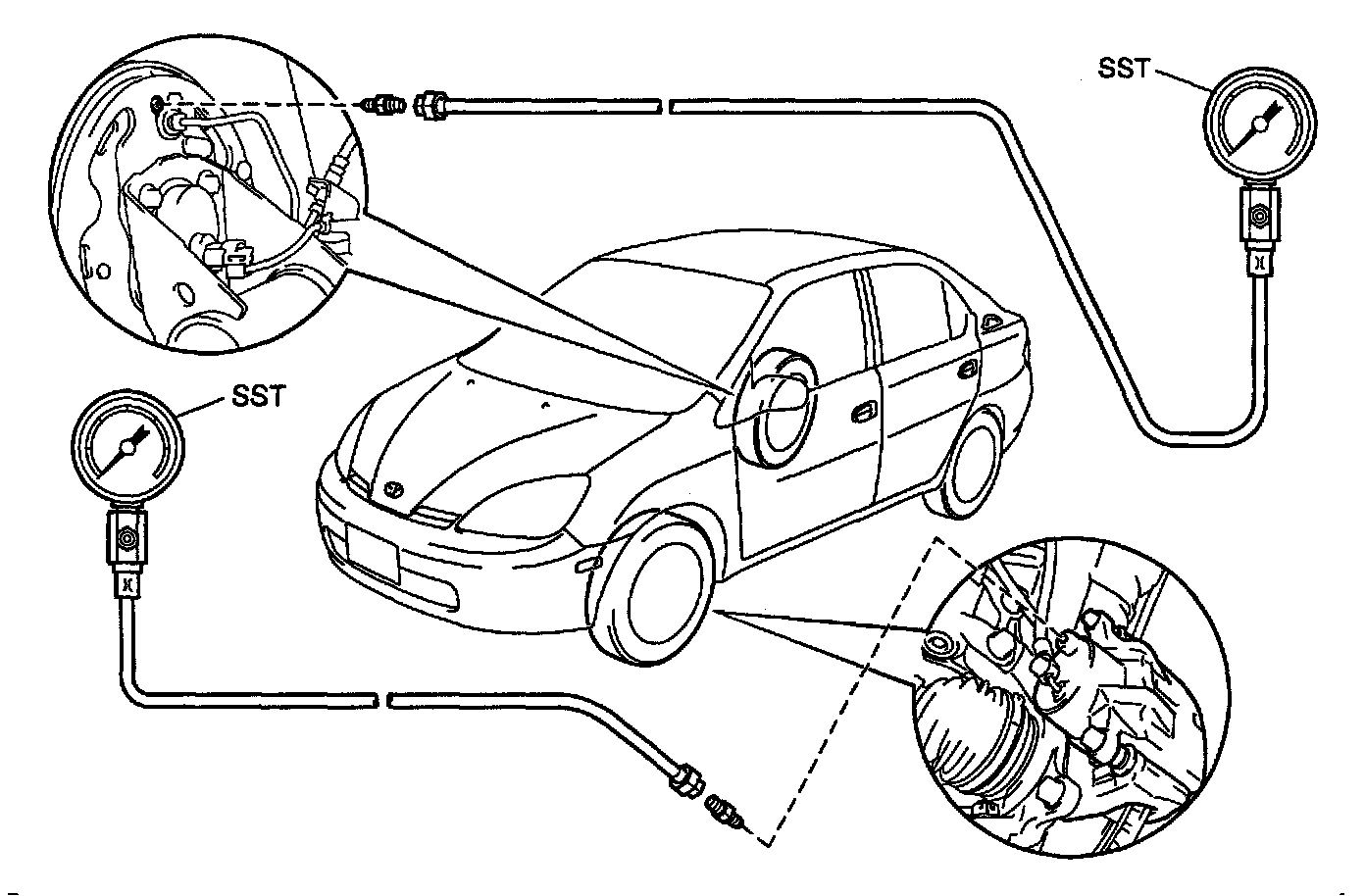 SST

SST