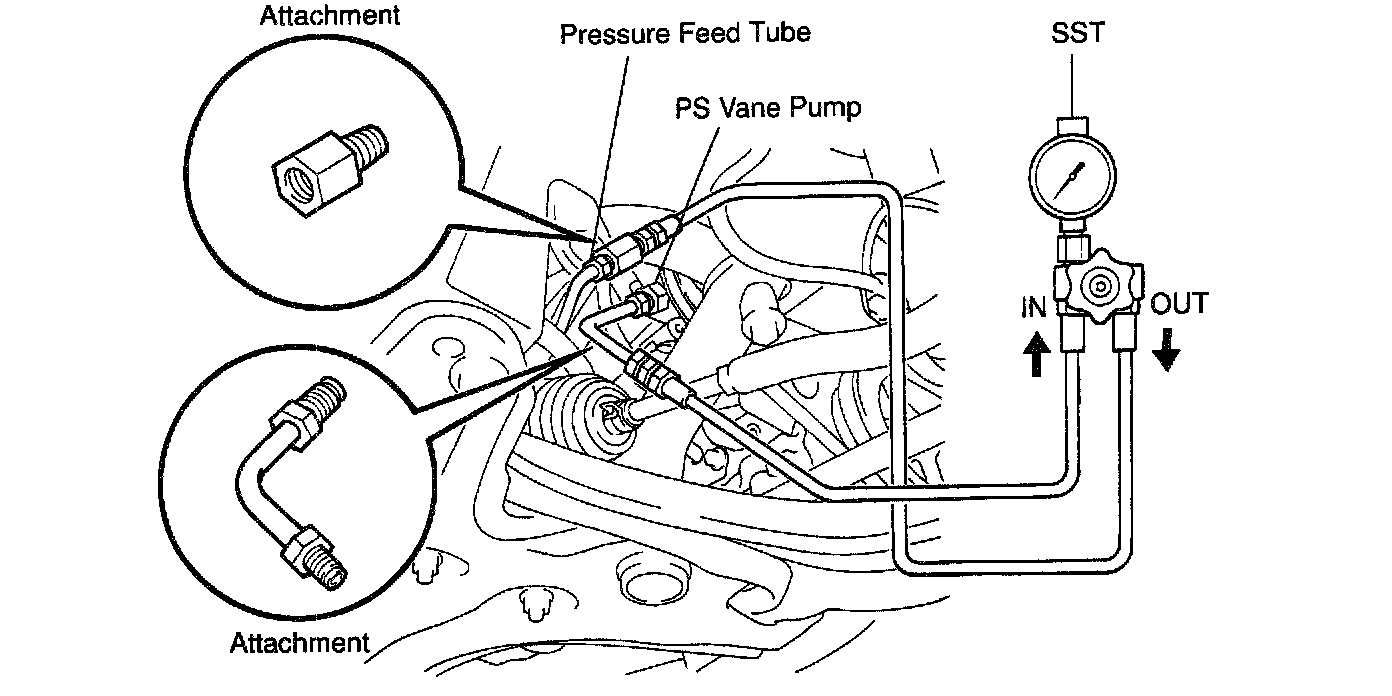 Attachment
Pressure Feed Tube
SST
PS Vane Pump
IN
OUT
Attachment