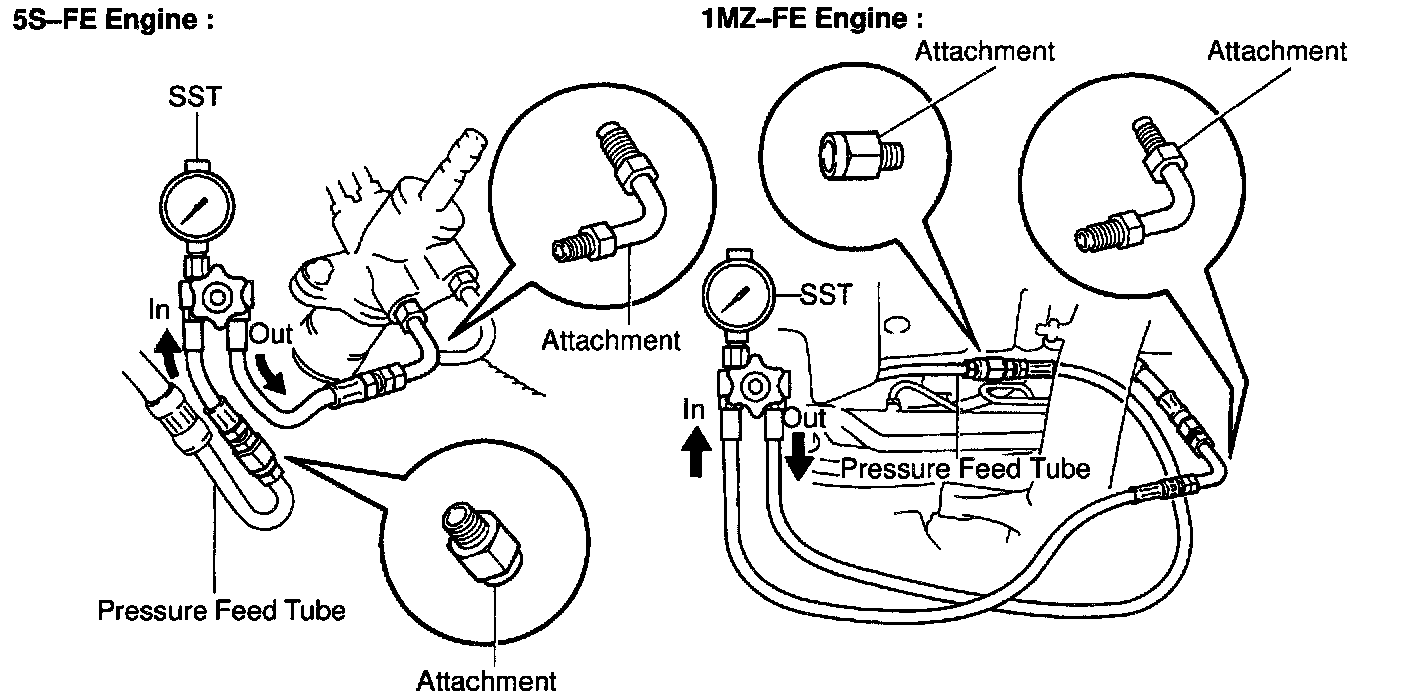 5S–FE Engine :

SST

In

Out

Attachment

Pressure Feed Tube

Attachment

1MZ–FE Engine :

Attachment

Attachment

SST

In

Out

Pressure Feed Tube